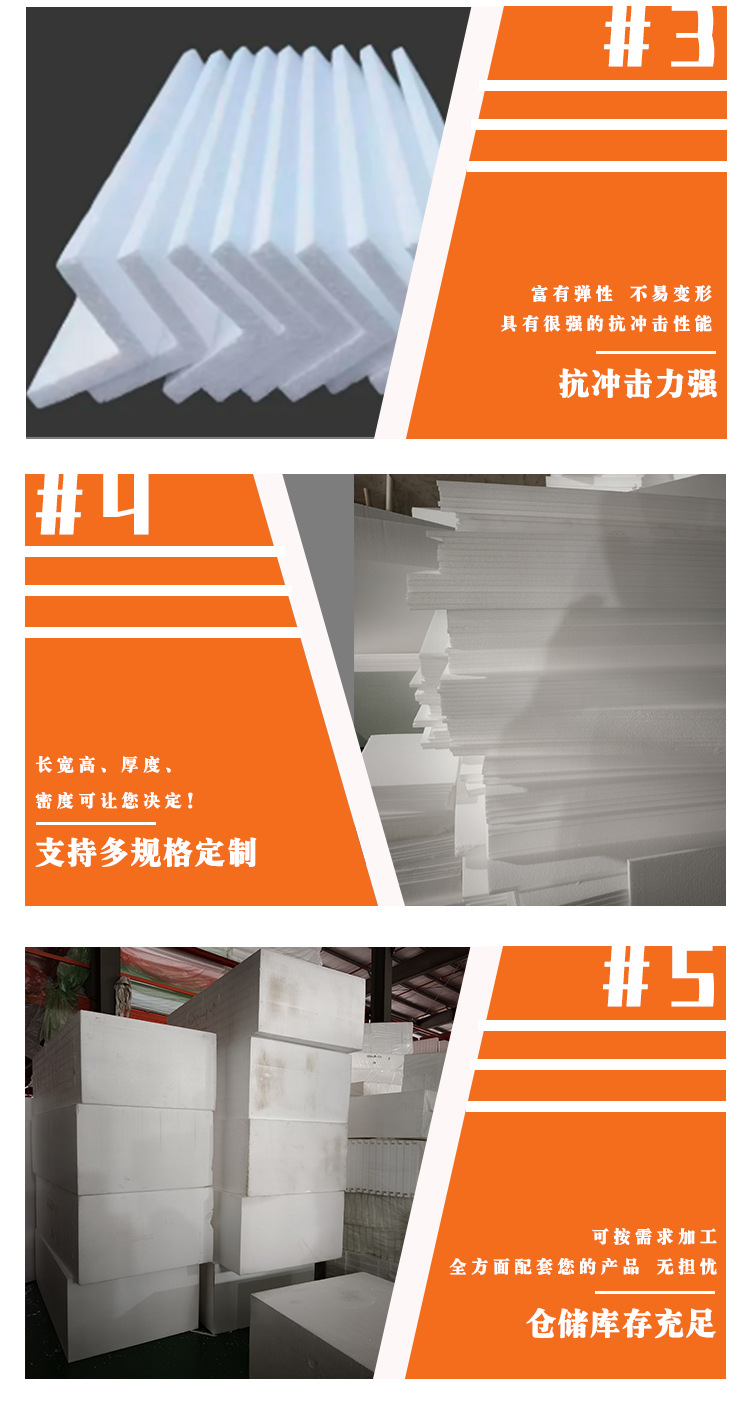 #3

富有弹性 不易变形
具有很强的抗冲击性能

抗冲击力强

#4

长宽高、厚度、
密度可让您决定!

支持多规格定制

#5

可按需求加工
全方面配套您的产品 无担忧

仓储库存充足