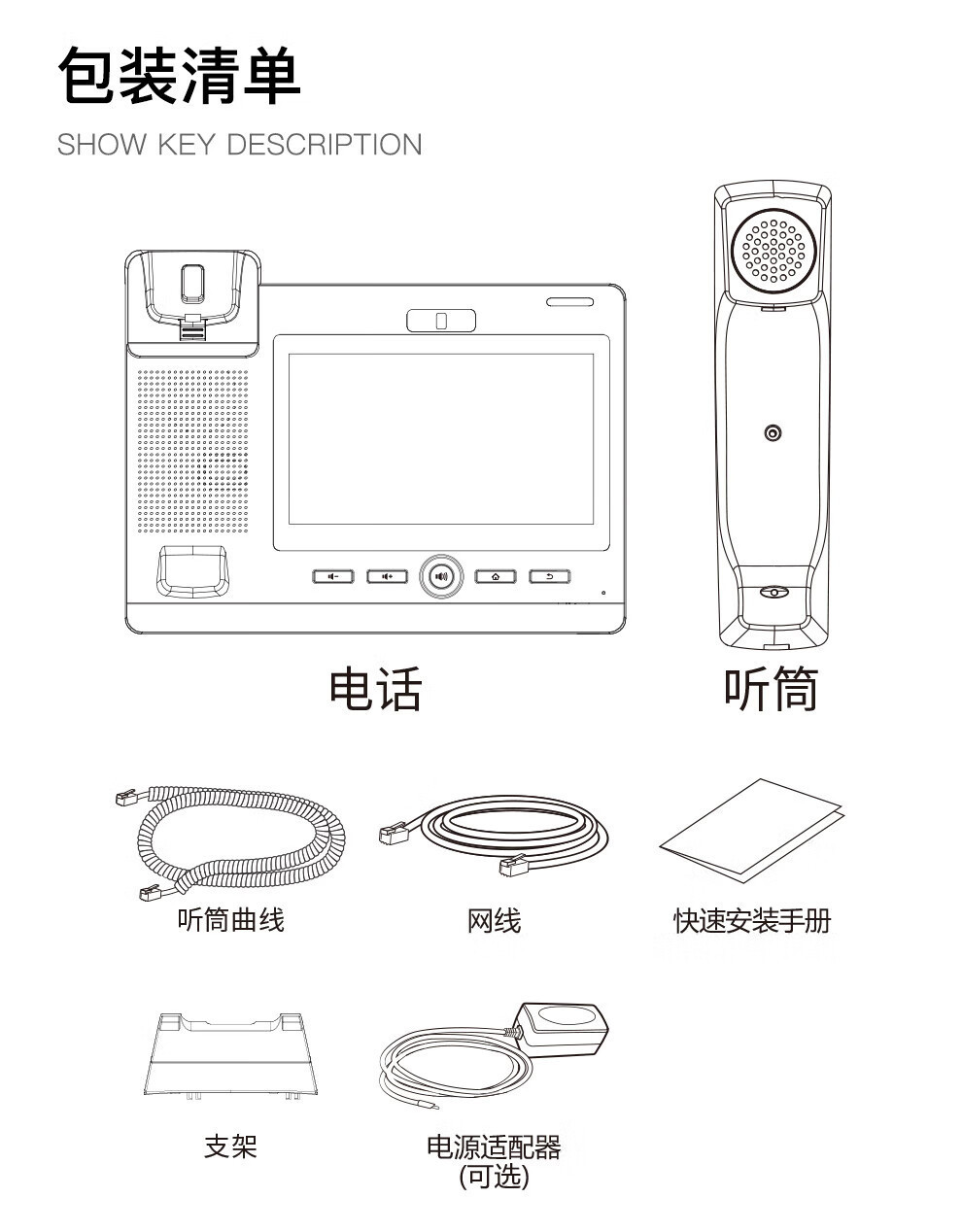 包装清单
SHOW KEY DESCRIPTION

电话

听筒

听筒曲线

网线

快速安装手册

支架

电源适配器
(可选)