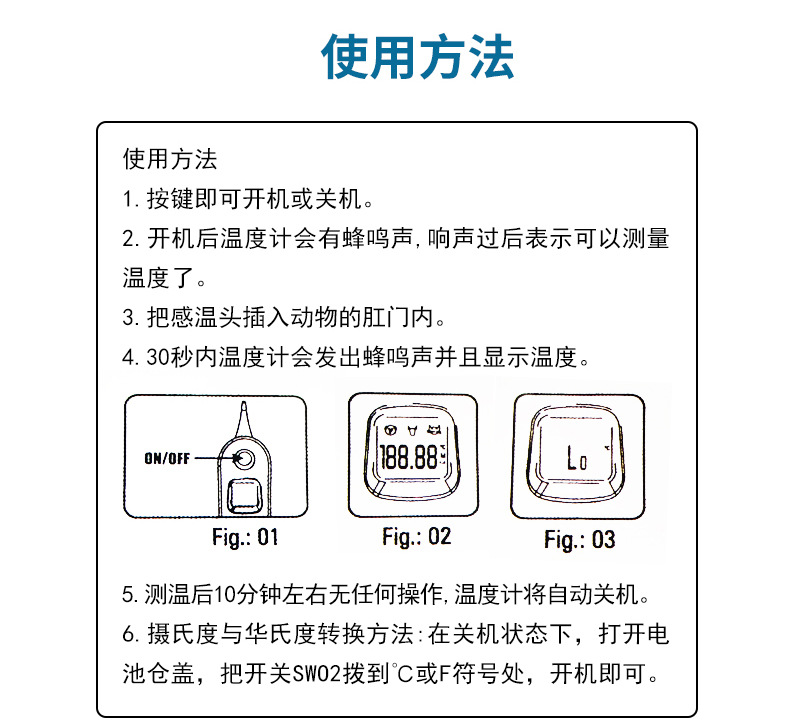 使用方法

使用方法
1. 按键即可开机或关机。
2. 开机后温度计会有蜂鸣声,响声过后表示可以测量温度了。
3. 把感温头插入动物的肛门内。
4. 30秒内温度计会发出蜂鸣声并且显示温度。

ON/OFF

Fig.: 01

188.88

Fig.: 02

Lo

Fig.: 03

5. 测温后10分钟左右无任何操作,温度计将自动关机。
6. 摄氏度与华氏度转换方法:在关机状态下，打开电池仓盖，把开关SW02拨到°C或F符号处，开机即可。