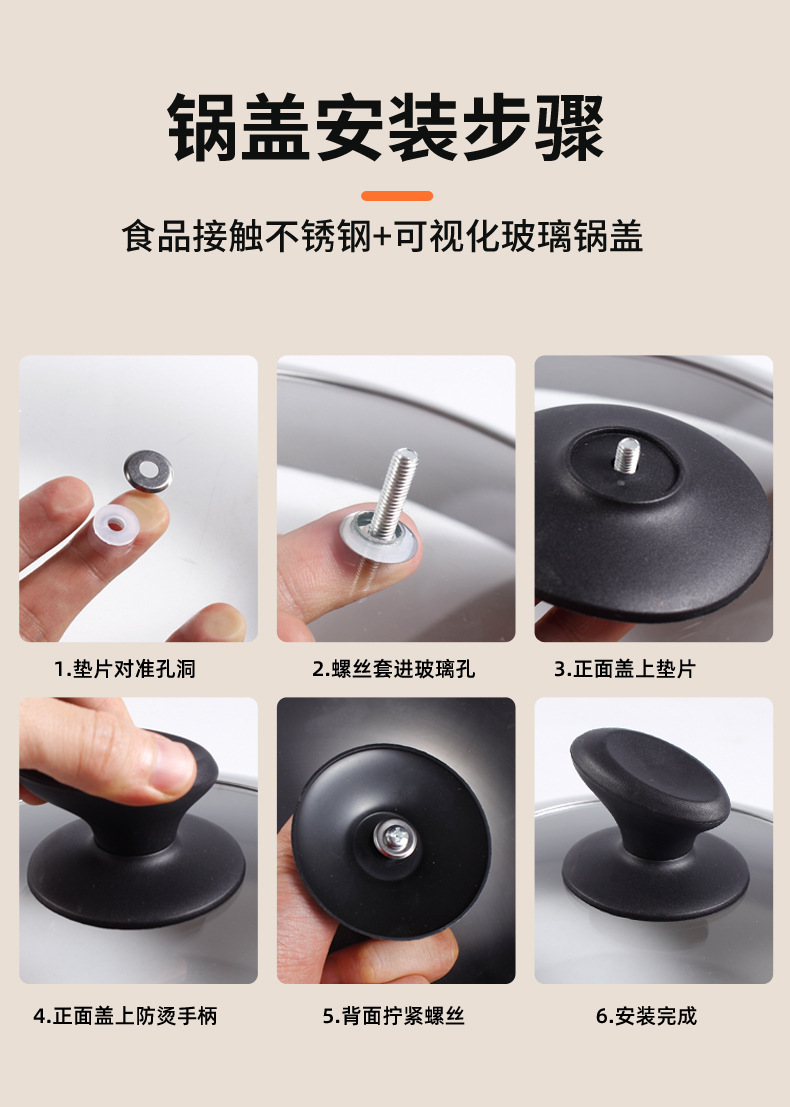 锅盖安装步骤

食品接触不锈钢+可视化玻璃锅盖

1.垫片对准孔洞

2.螺丝套进玻璃孔

3.正面盖上垫片

4.正面盖上防烫手柄

5.背面拧紧螺丝

6.安装完成