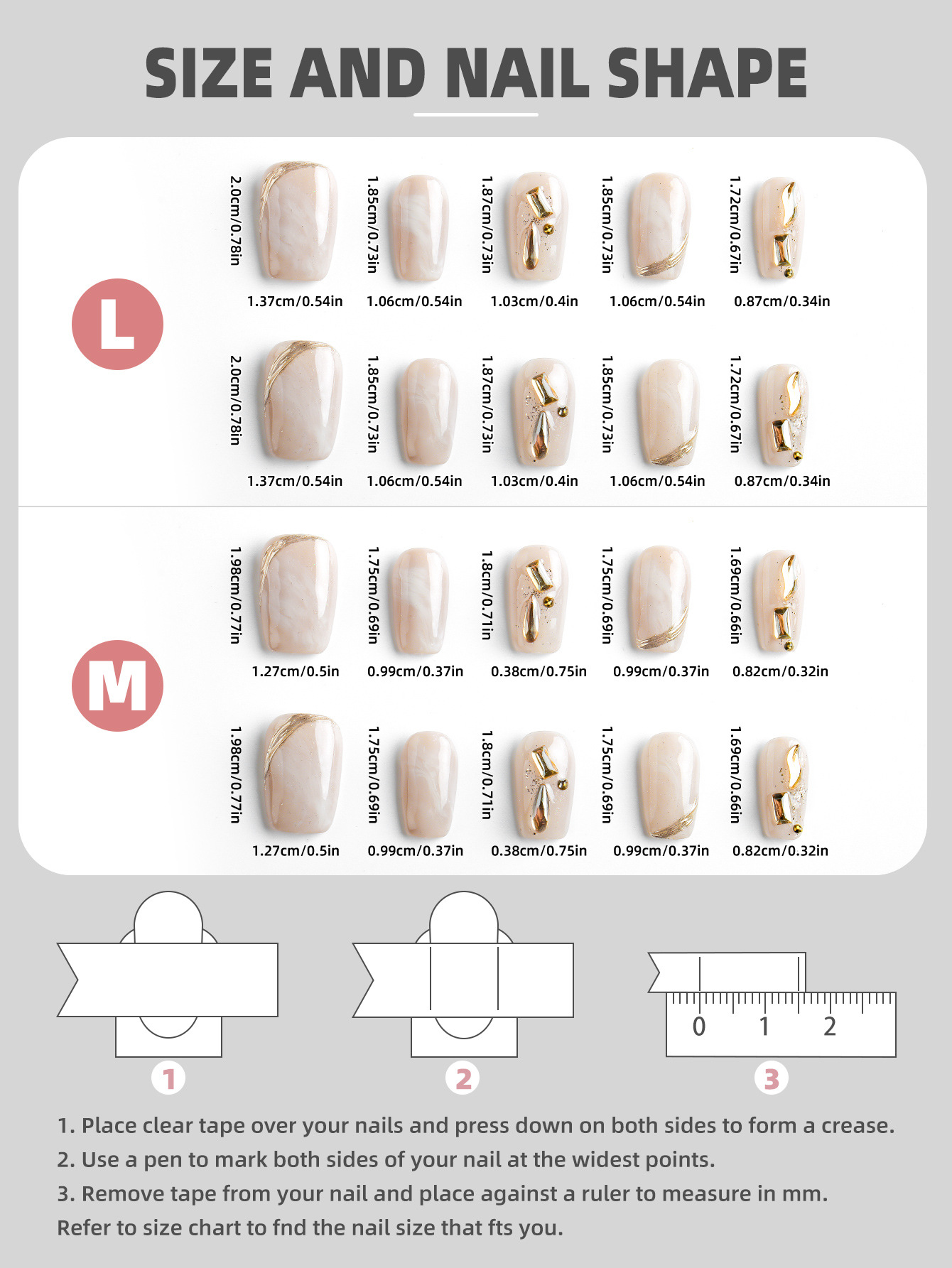 SIZE AND NAIL SHAPE

L

2.0cm/0.78in
1.37cm/0.54in
1.85cm/0.73in
1.06cm/0.54in
1.87cm/0.73in
1.03cm/0.4in
1.85cm/0.73in
1.06cm/0.54in
1.72cm/0.67in
0.87cm/0.34in

2.0cm/0.78in
1.37cm/0.54in
1.85cm/0.73in
1.06cm/0.54in
1.87cm/0.73in
1.03cm/0.4in
1.85cm/0.73in
1.06cm/0.54in
1.72cm/0.67in
0.87cm/0.34in

M

1.98cm/0.77in
1.27cm/0.5in
1.75cm/0.69in
0.99cm/0.37in
1.8cm/0.71in
0.38cm/0.75in
1.75cm/0.69in
0.99cm/0.37in
1.69cm/0.66in
0.82cm/0.32in

1.98cm/0.77in
1.27cm/0.5in
1.75cm/0.69in
0.99cm/0.37in
1.8cm/0.71in
0.38cm/0.75in
1.75cm/0.69in
0.99cm/0.37in
1.69cm/0.66in
0.82cm/0.32in

0 1 2

1
2
3

1. Place clear tape over your nails and press down on both sides to form a crease.
2. Use a pen to mark both sides of your nail at the widest points.
3. Remove tape from your nail and place against a ruler to measure in mm.
Refer to size chart to fnd the nail size that fts you.