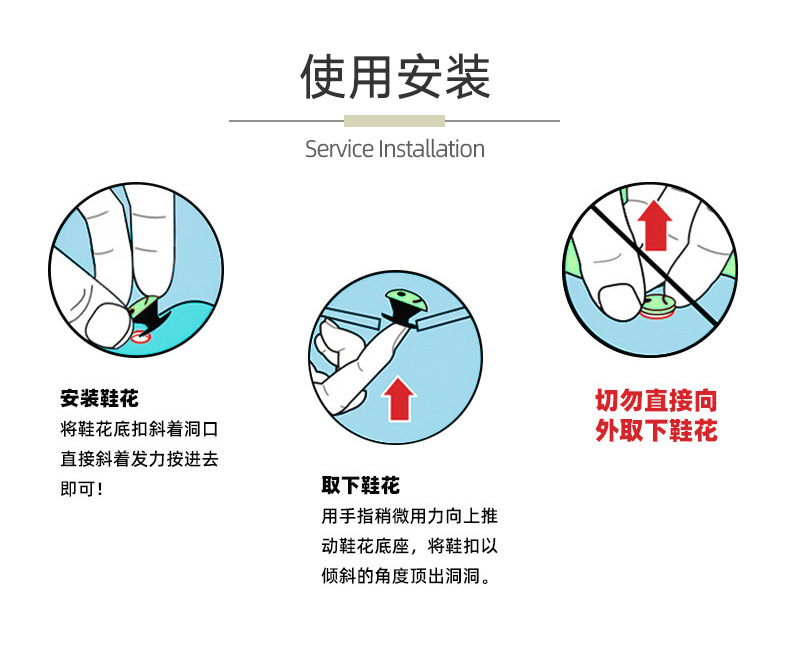 使用安装

Service Installation

安装鞋花

将鞋花底扣斜着洞口直接斜着发力按进去即可！

取下鞋花

用手指稍微用力向上推动鞋花底座，将鞋扣以倾斜的角度顶出洞洞。

切勿直接向外取下鞋花