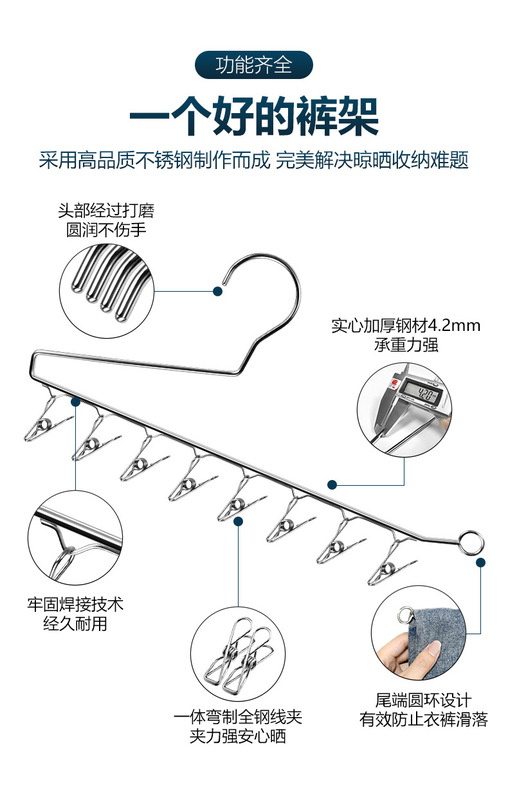 功能齐全

一个好的裤架

采用高品质不锈钢制作而成 完美解决晾晒收纳难题

头部经过打磨
圆润不伤手

实心加厚钢材4.2mm
承重力强

4.20

牢固焊接技术
经久耐用

一体弯制全钢线夹
夹力强安心晒

尾端圆环设计
有效防止衣裤滑落