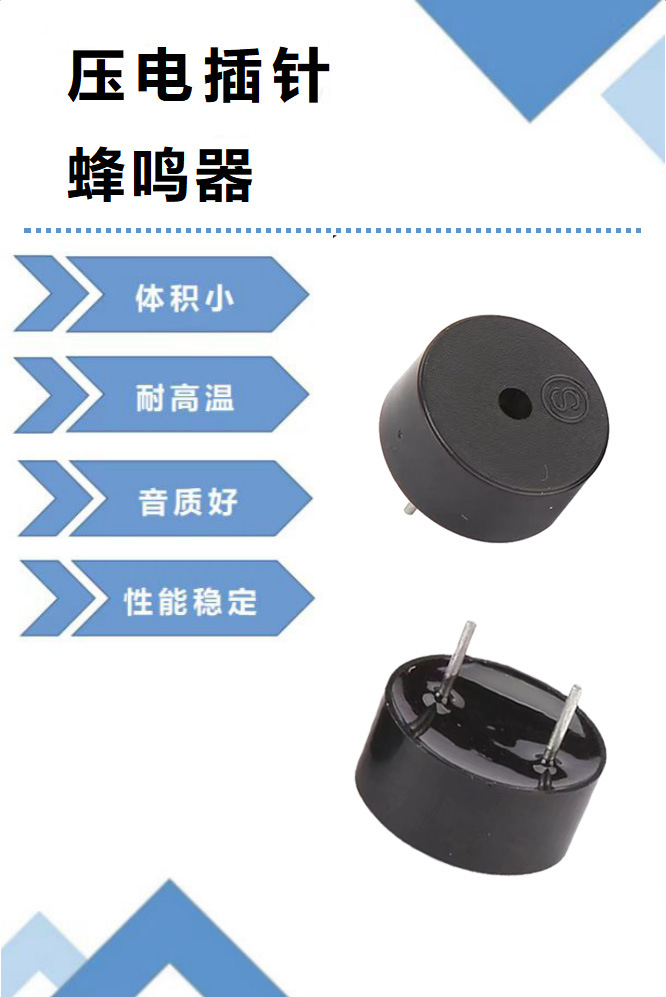 压电插针
蜂鸣器

体积小

耐高温

音质好

性能稳定

S