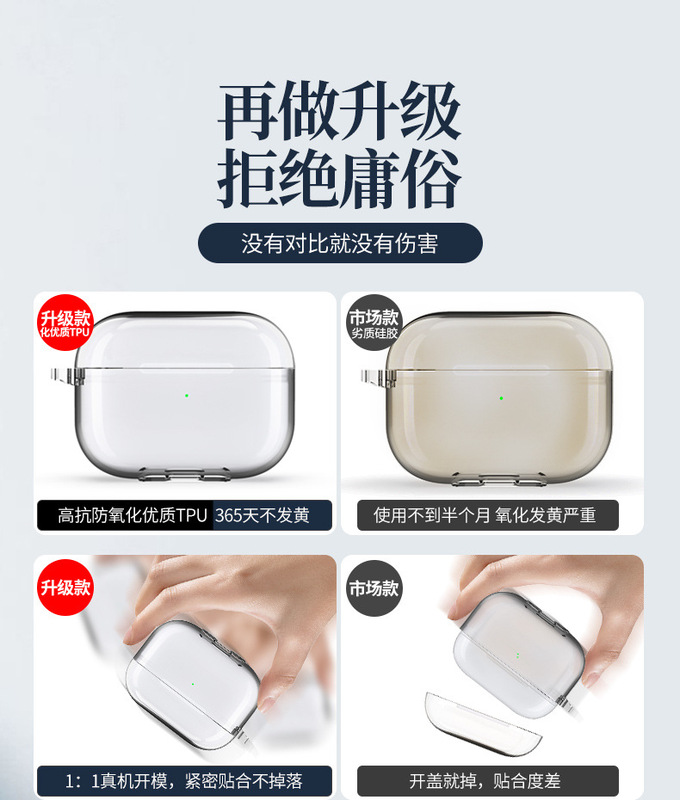 再做升级
拒绝庸俗

没有对比就没有伤害

升级款
化优质TPU

高抗防氧化优质TPU 365天不发黄

市场款
劣质硅胶

使用不到半个月 氧化发黄严重

升级款

1：1真机开模，紧密贴合不掉落

市场款

开盖就掉，贴合度差