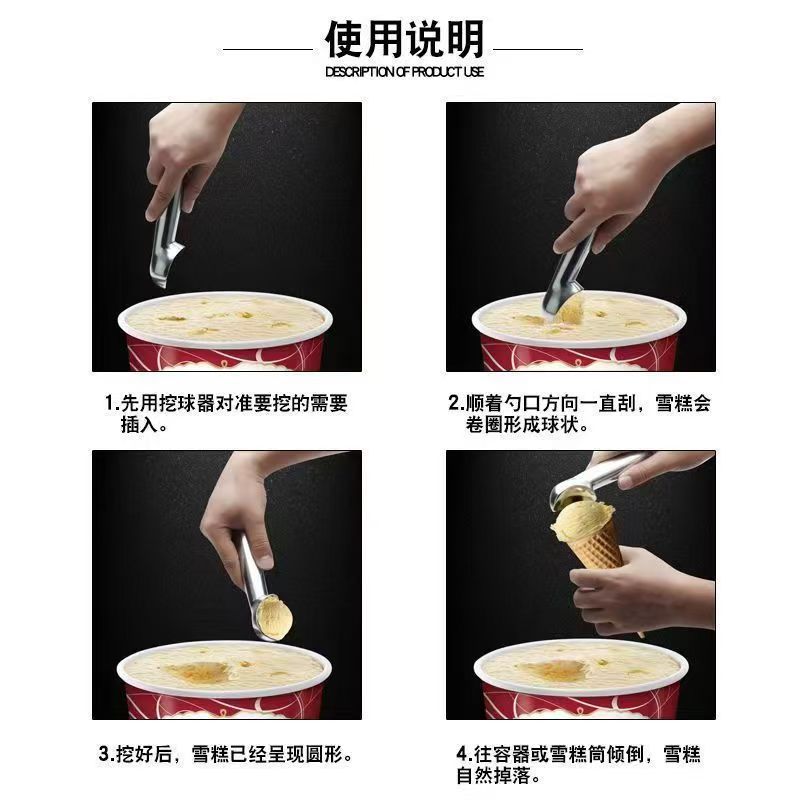 使用说明
DESCRIPTION OF PRODUCT USE

1.先用挖球器对准要挖的需要插入。

2.顺着勺口方向一直刮，雪糕会卷圈形成球状。

3.挖好后，雪糕已经呈现圆形。

4.往容器或雪糕筒倾倒，雪糕自然掉落。