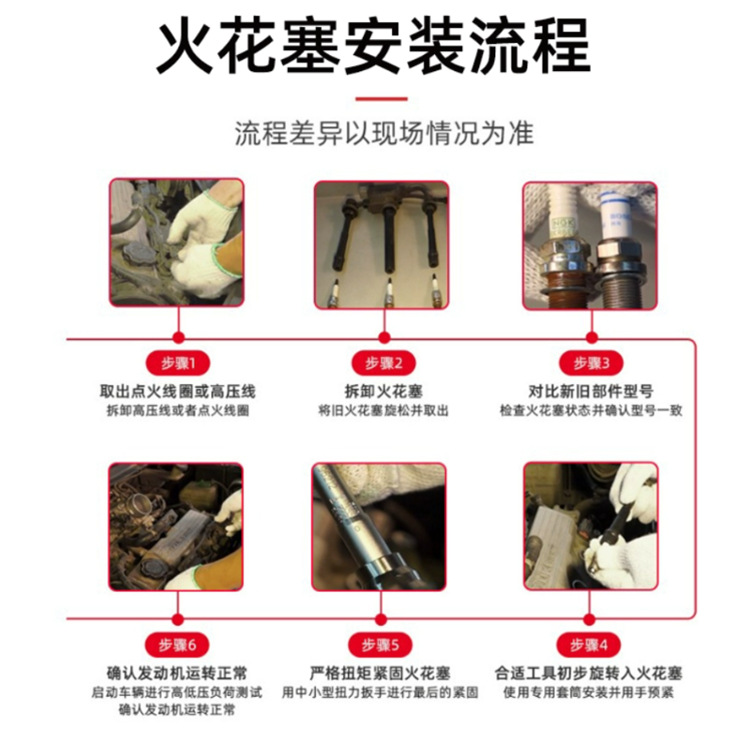 火花塞安装流程

流程差异以现场情况为准

NGK

NGK

步骤1
取出点火线圈或高压线
拆卸高压线或者点火线圈

步骤2
拆卸火花塞
将旧火花塞旋松并取出

步骤3
对比新旧部件型号
检查火花塞状态并确认型号一致

步骤6
确认发动机运转正常
启动车辆进行高低压负荷测试
确认发动机运转正常

步骤5
严格扭矩紧固火花塞
用中小型扭力扳手进行最后的紧固

步骤4
合适工具初步旋转入火花塞
使用专用套筒安装并用手预紧