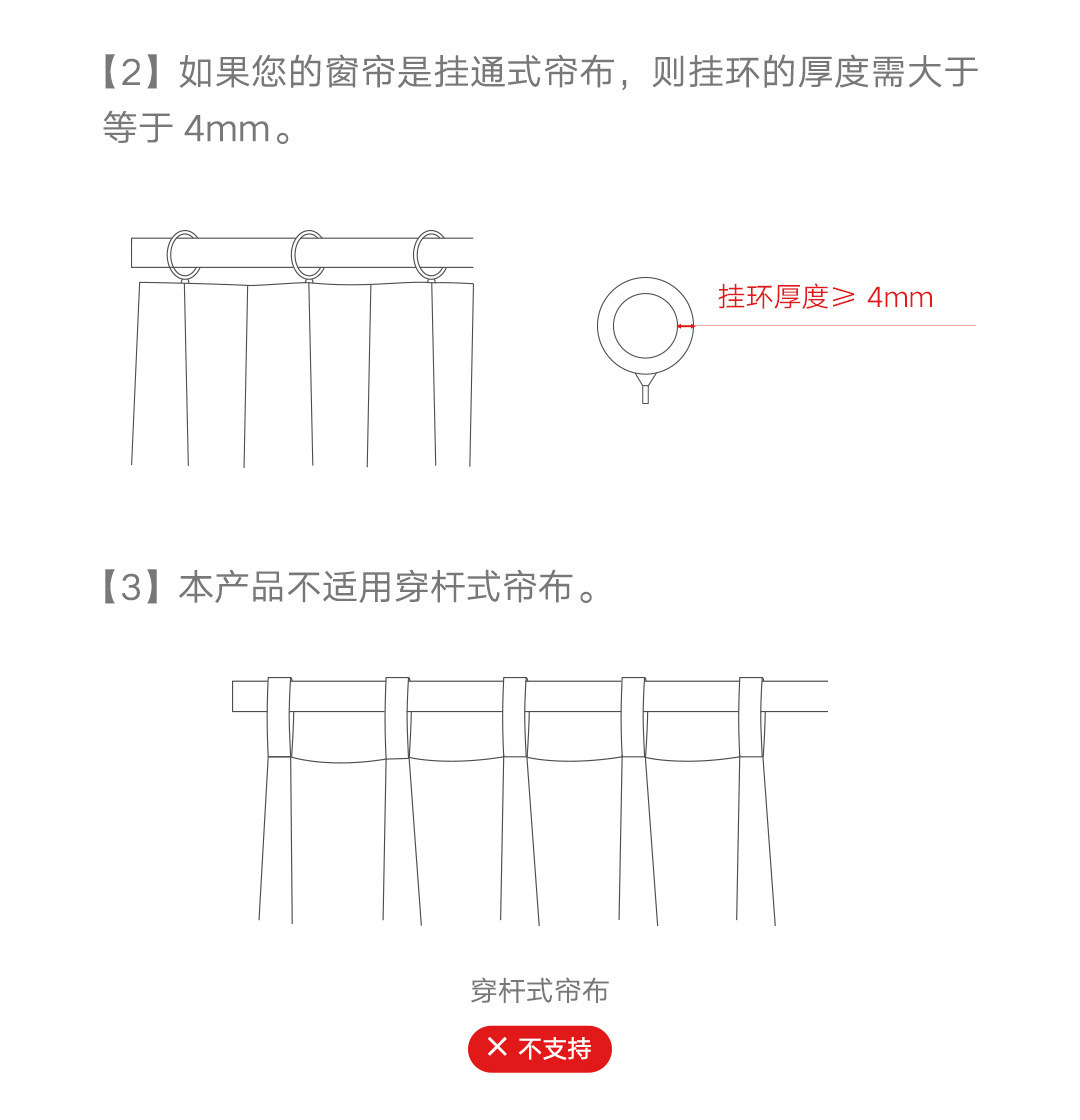 【2】如果您的窗帘是挂通式帘布，则挂环的厚度需大于等于 4mm。

挂环厚度≥ 4mm

【3】本产品不适用穿杆式帘布。

穿杆式帘布

✕ 不支持