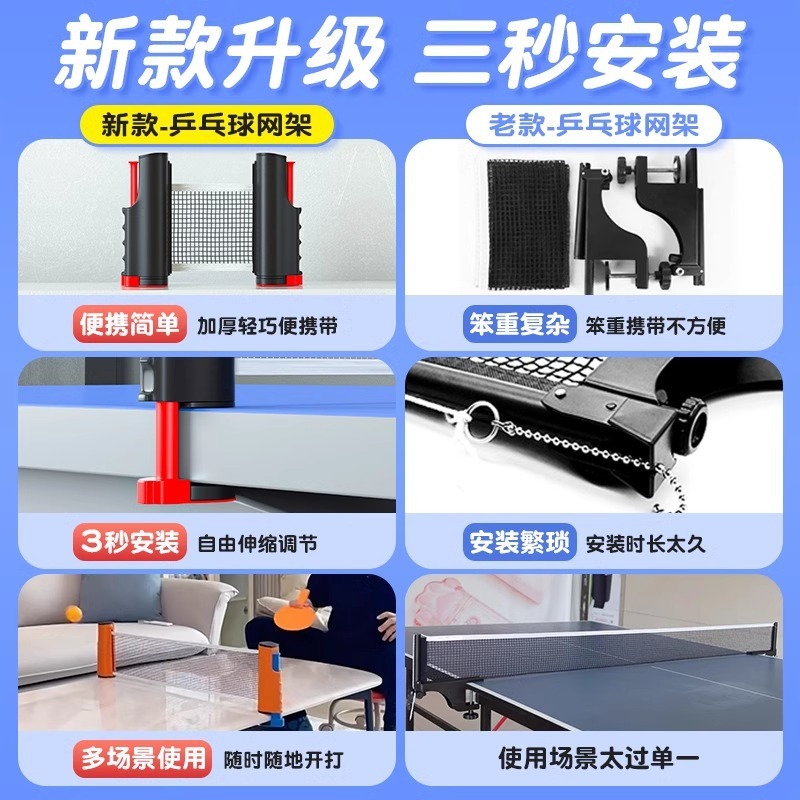 新款升级 三秒安装

新款-乒乓球网架

便携简单 加厚轻巧便携带

3秒安装 自由伸缩调节

多场景使用 随时随地开打

老款-乒乓球网架

笨重复杂 笨重携带不方便

安装繁琐 安装时长太久

使用场景太过单一