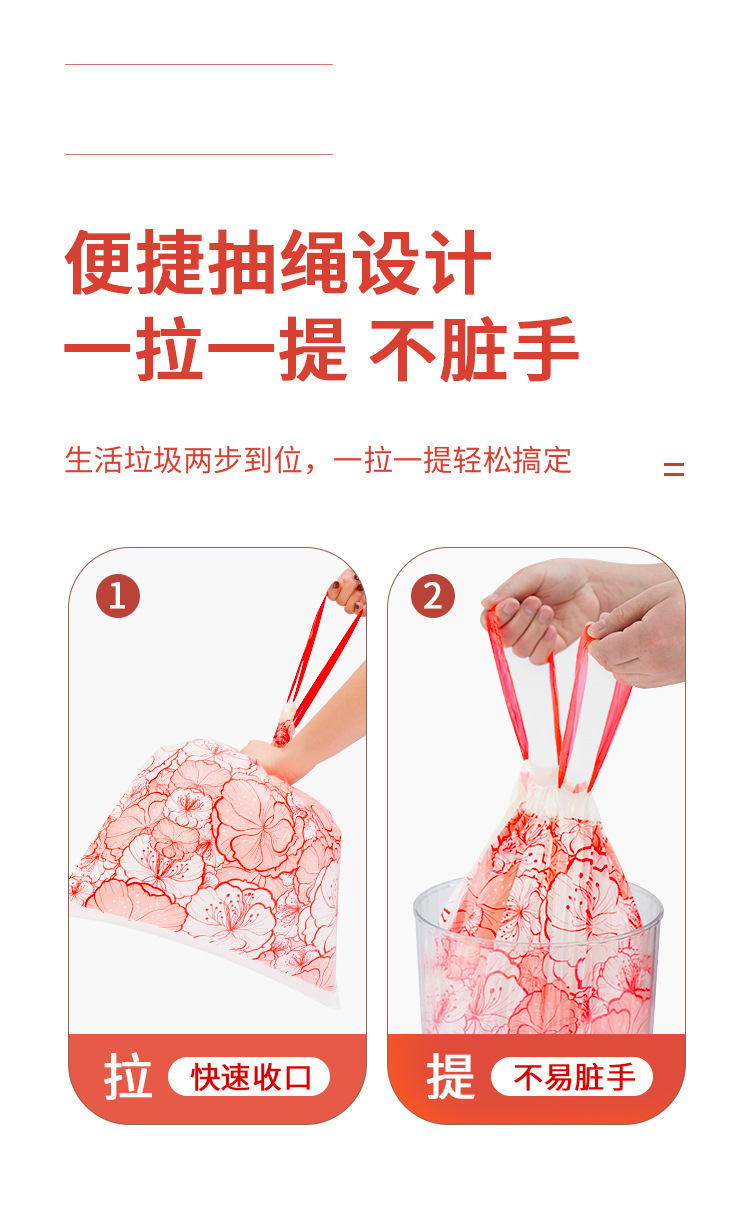 便捷抽绳设计
一拉一提 不脏手

生活垃圾两步到位，一拉一提轻松搞定

1

拉 快速收口

2

提 不易脏手