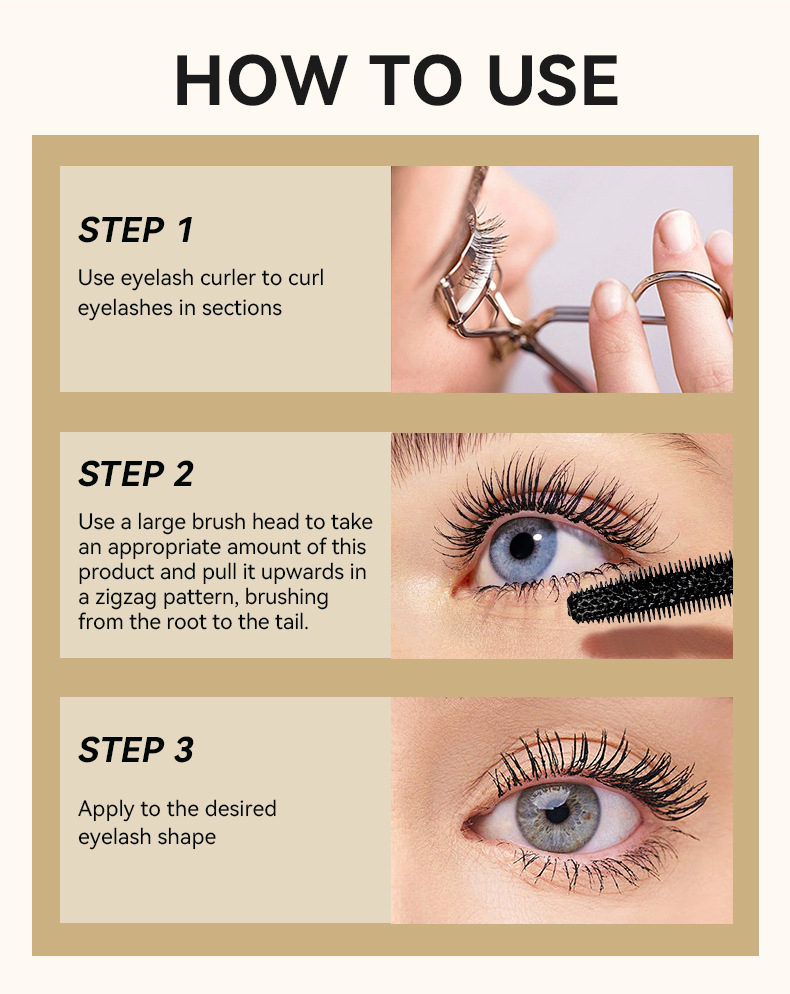 HOW TO USE

STEP 1

Use eyelash curler to curl eyelashes in sections

STEP 2

Use a large brush head to take an appropriate amount of this product and pull it upwards in a zigzag pattern, brushing from the root to the tail.

STEP 3

Apply to the desired eyelash shape