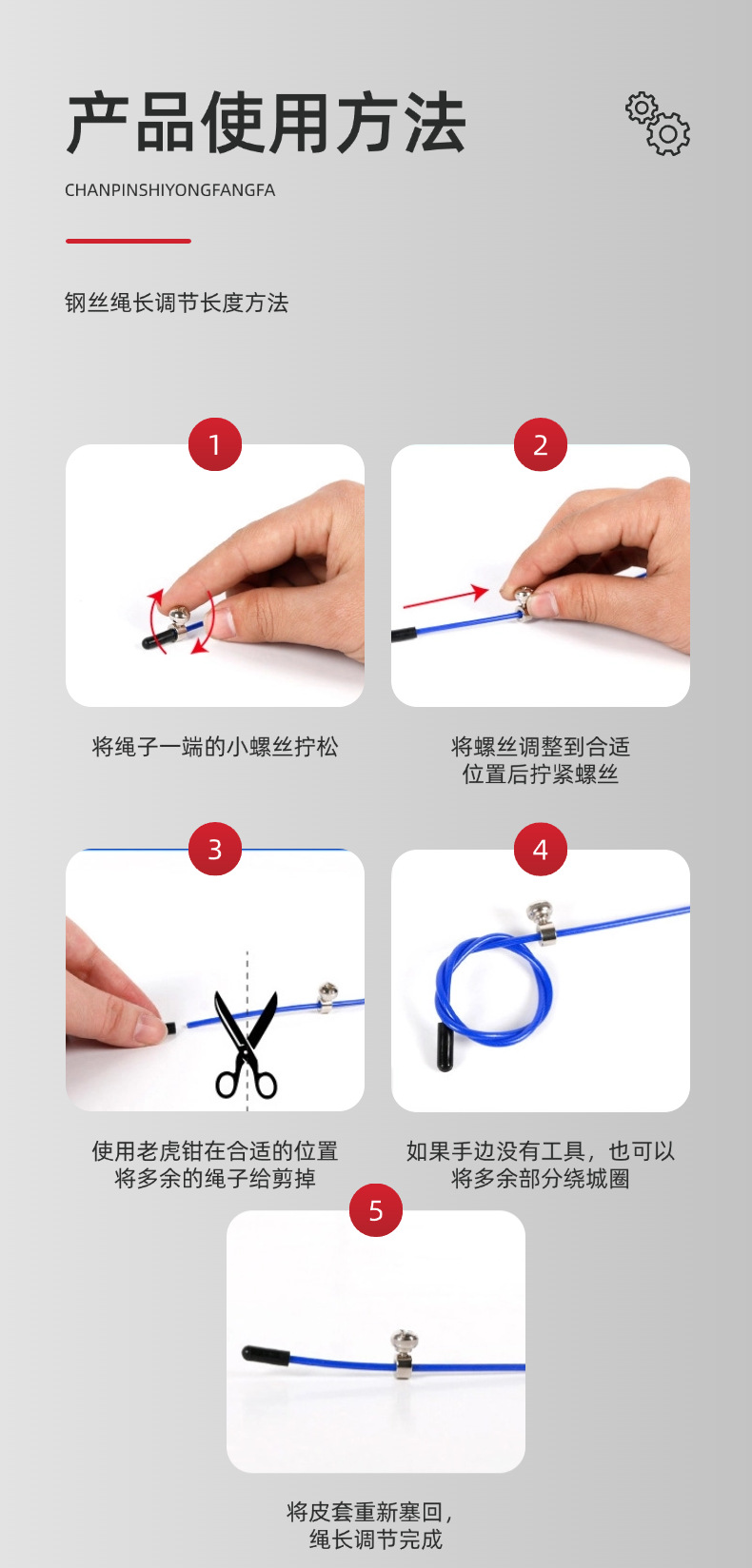 产品使用方法

CHANPINSHIYONGFANGFA

钢丝绳长调节长度方法

1

将绳子一端的小螺丝拧松

2

将螺丝调整到合适位置后拧紧螺丝

3

使用老虎钳在合适的位置将多余的绳子给剪掉

4

如果手边没有工具，也可以将多余部分绕城圈

5

将皮套重新塞回，绳长调节完成