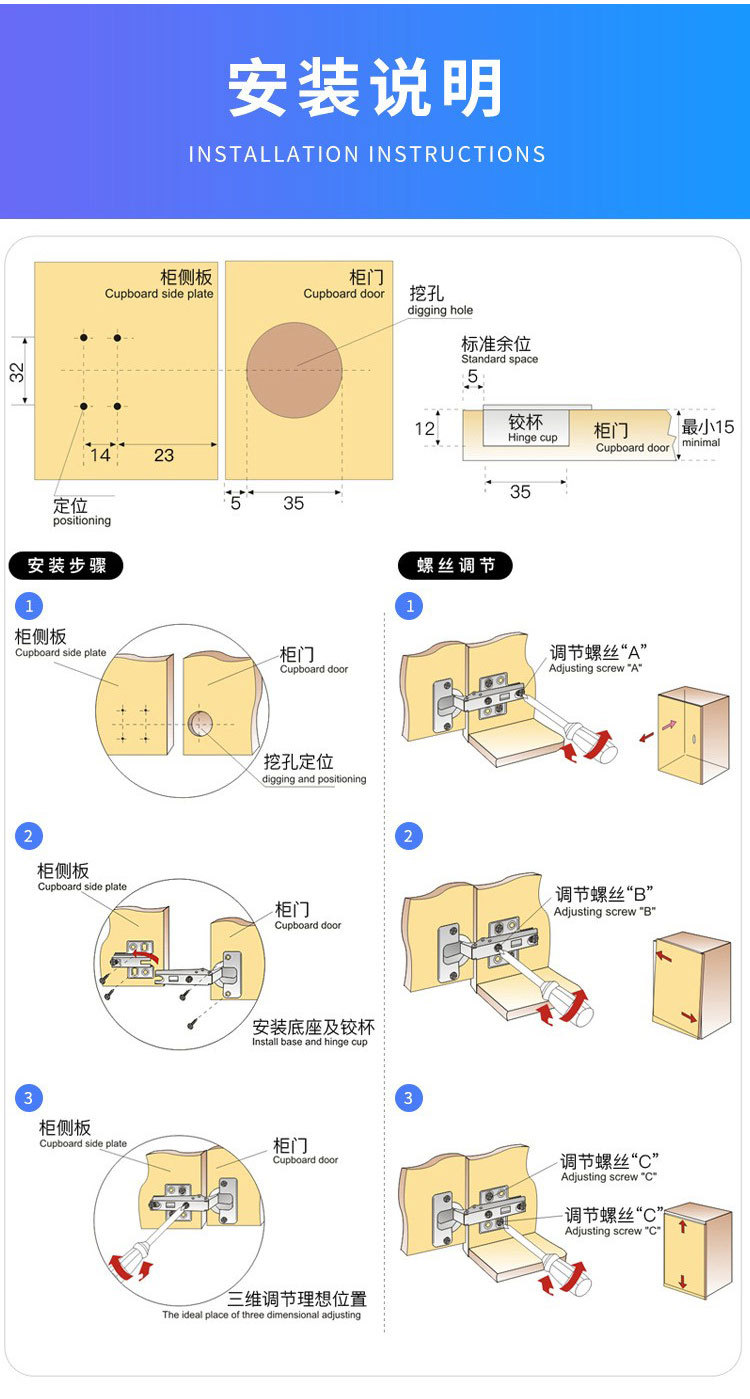 安装说明
INSTALLATION INSTRUCTIONS

柜侧板
Cupboard side plate

柜门
Cupboard door

挖孔
digging hole

32

14 23

定位
positioning

5 35

标准余位
Standard space

5

12

铰杯
Hinge cup

柜门
Cupboard door

最小15
minimal

35

安装步骤

1
柜侧板
Cupboard side plate
柜门
Cupboard door
挖孔定位
digging and positioning

2
柜侧板
Cupboard side plate
柜门
Cupboard door
安装底座及铰杯
Install base and hinge cup

3
柜侧板
Cupboard side plate
柜门
Cupboard door
三维调节理想位置
The ideal place of three dimensional adjusting

螺丝调节

1
调节螺丝“A”
Adjusting screw "A"

2
调节螺丝“B”
Adjusting screw "B"

3
调节螺丝“C”
Adjusting screw "C"
调节螺丝“C”
Adjusting screw "C"