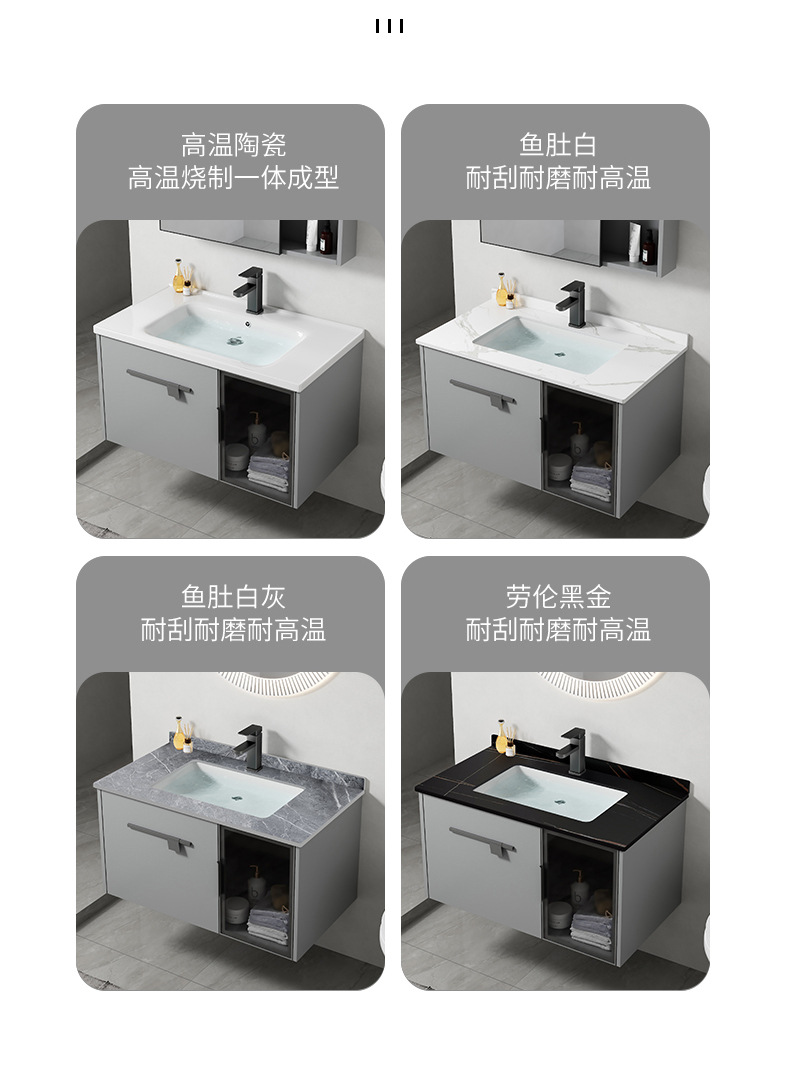 高温陶瓷
高温烧制一体成型

鱼肚白
耐刮耐磨耐高温

鱼肚白灰
耐刮耐磨耐高温

劳伦黑金
耐刮耐磨耐高温