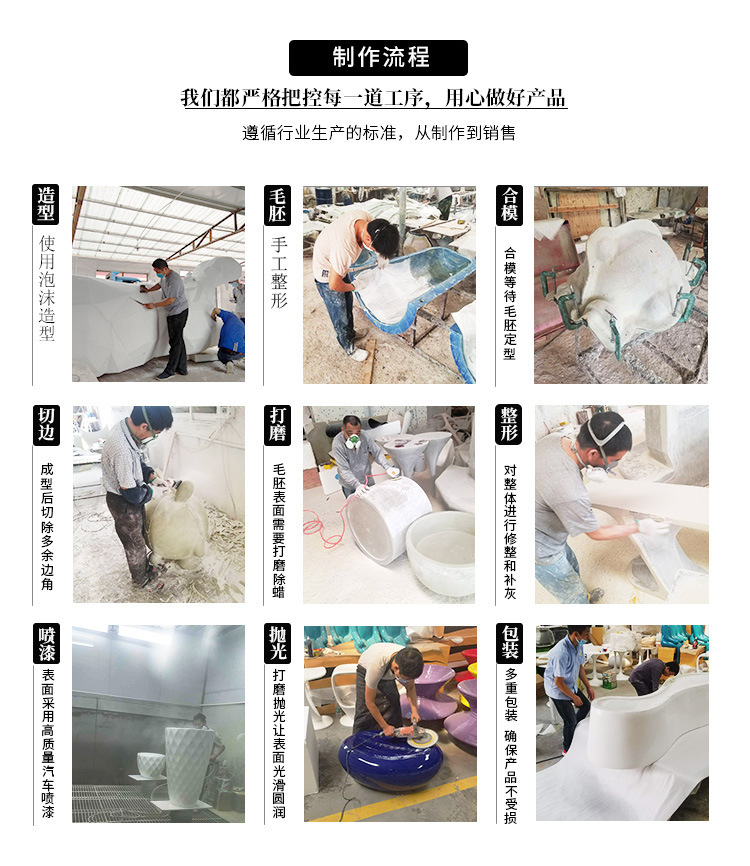 制作流程

我们都严格把控每一道工序，用心做好产品

遵循行业生产的标准，从制作到销售

造型
使用泡沫造型

毛胚
手工整形

合模
合模等待毛胚定型

切边
成型后切除多余边角

打磨
毛胚表面需要打磨除蜡

整形
对整体进行修整和补灰

喷漆
表面采用高质量汽车喷漆

抛光
打磨抛光让表面光滑圆润

包装
多重包装 确保产品不受损