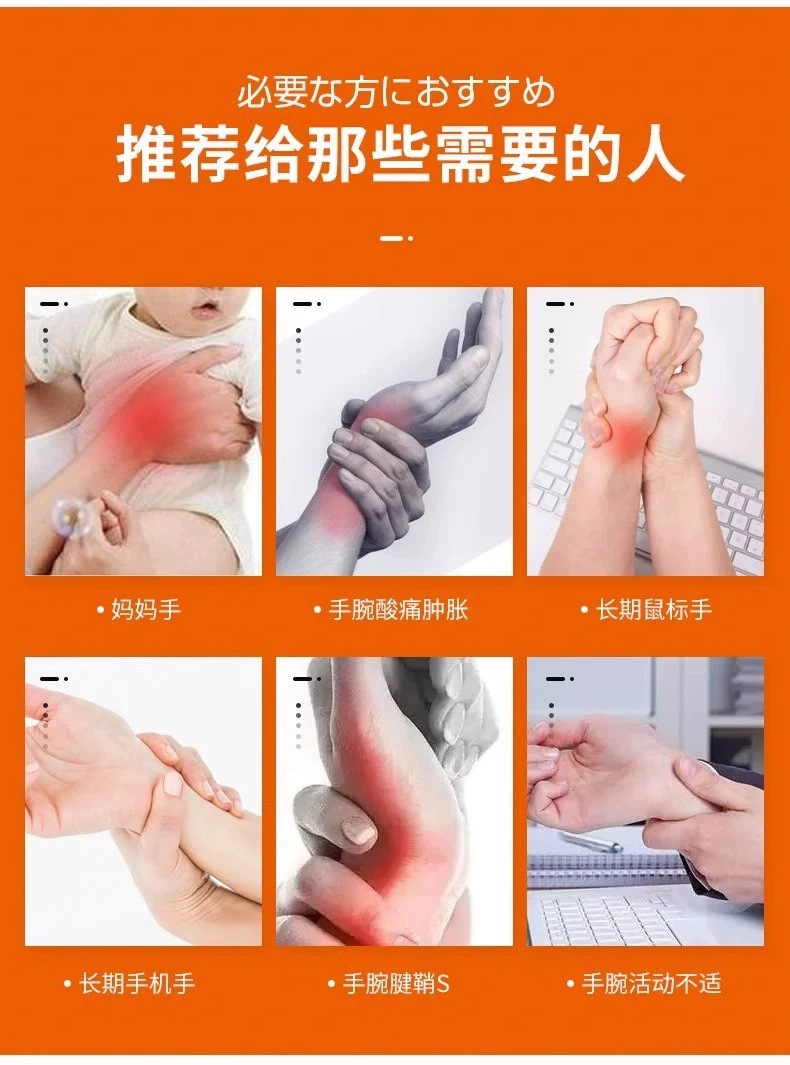 必要な方におすすめ

推荐给那些需要的人

• 妈妈手

• 手腕酸痛肿胀

• 长期鼠标手

• 长期手机手

• 手腕腱鞘S

• 手腕活动不适