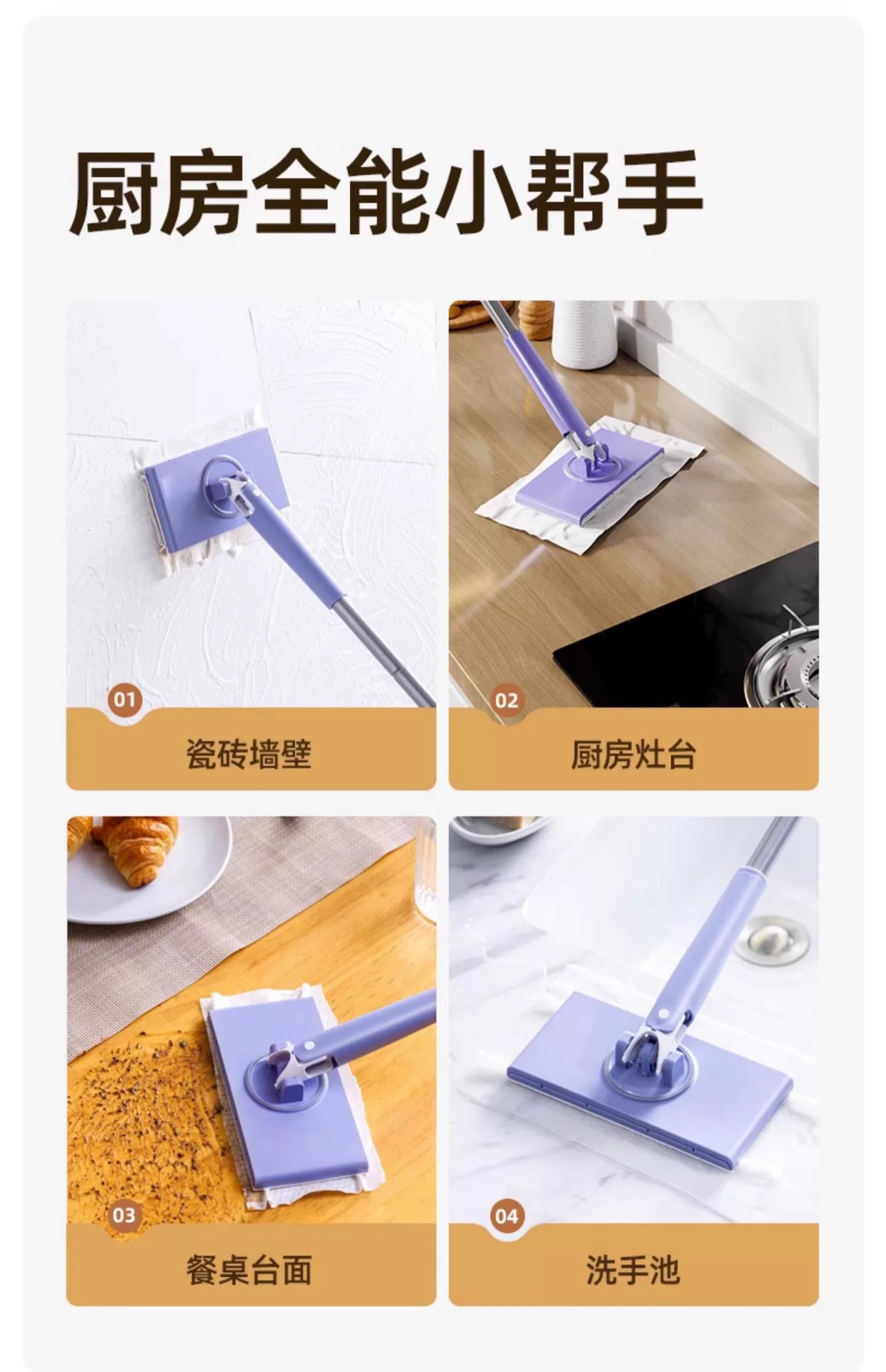 厨房全能小帮手

01
瓷砖墙壁

02
厨房灶台

03
餐桌台面

04
洗手池