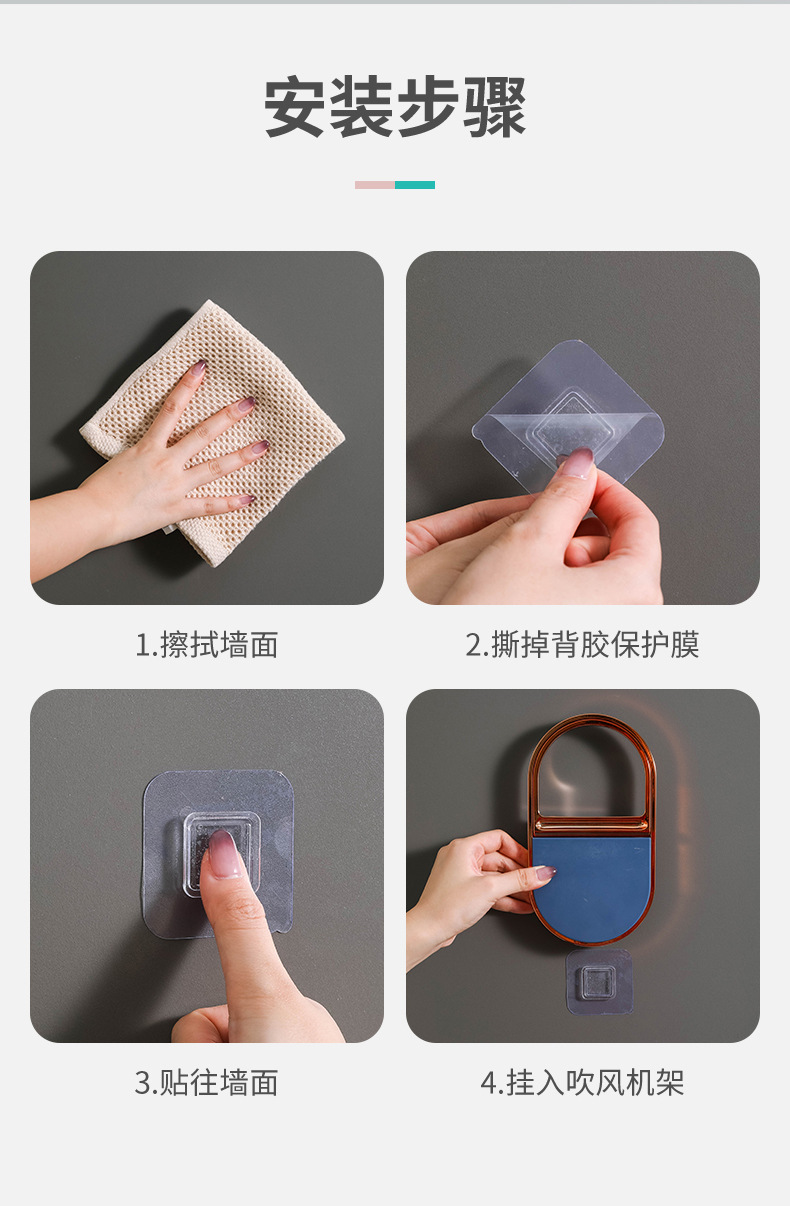 安装步骤

1.擦拭墙面

2.撕掉背胶保护膜

3.贴往墙面

4.挂入吹风机架