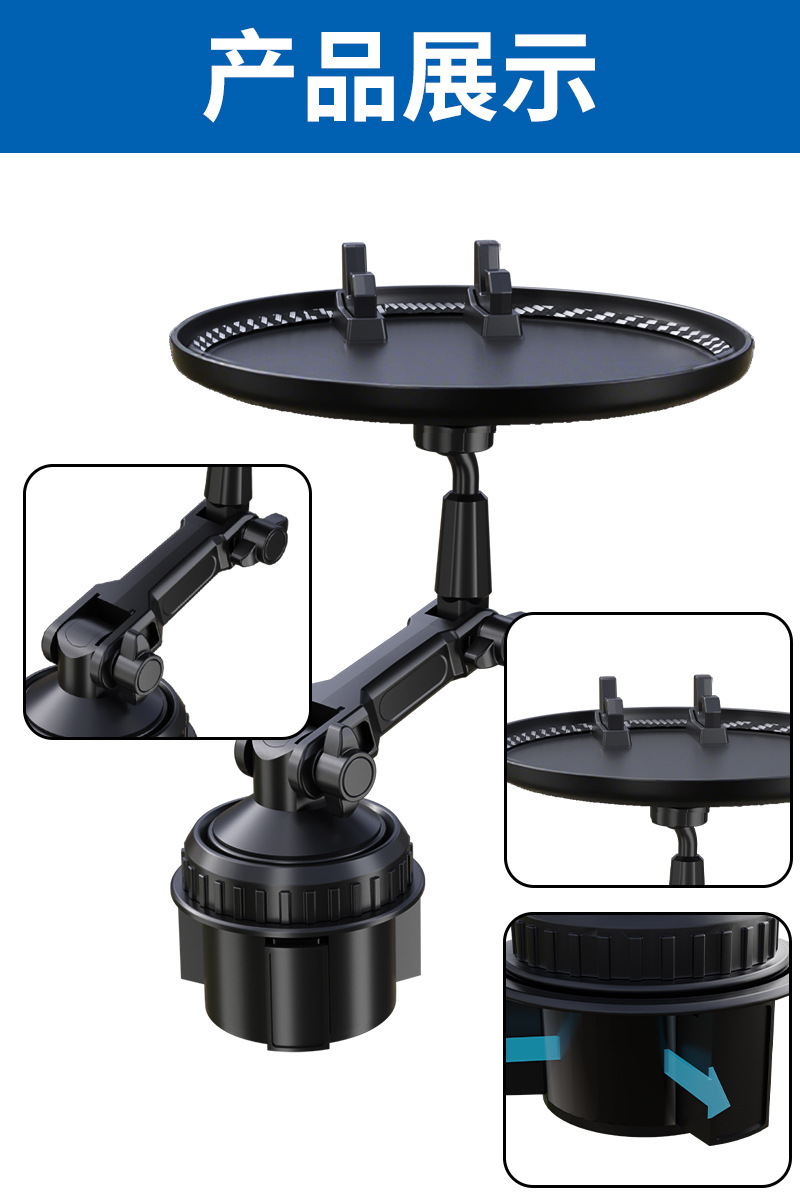 产品展示