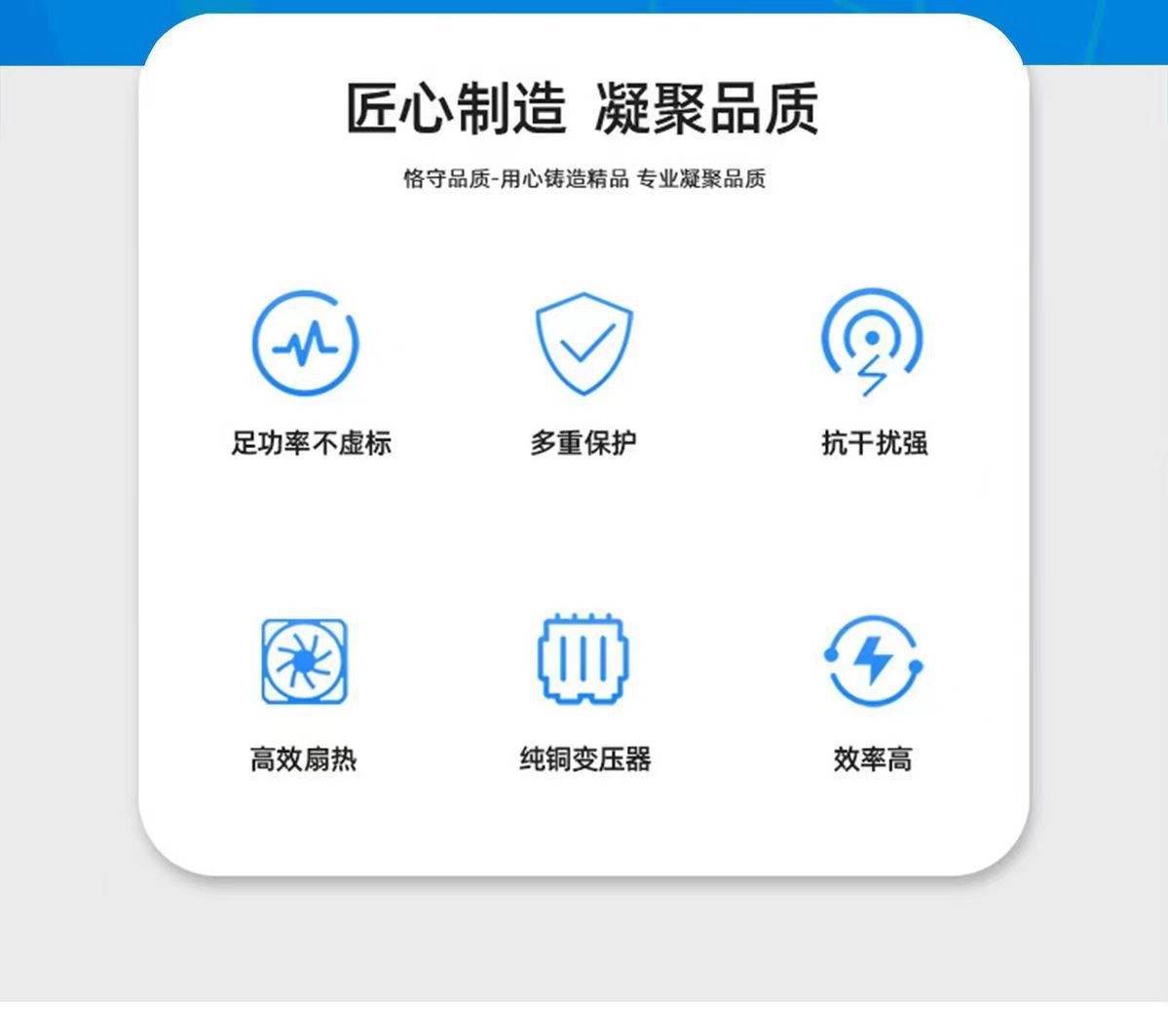 匠心制造 凝聚品质

恪守品质-用心铸造精品 专业凝聚品质

足功率不虚标

多重保护

抗干扰强

高效扇热

纯铜变压器

效率高