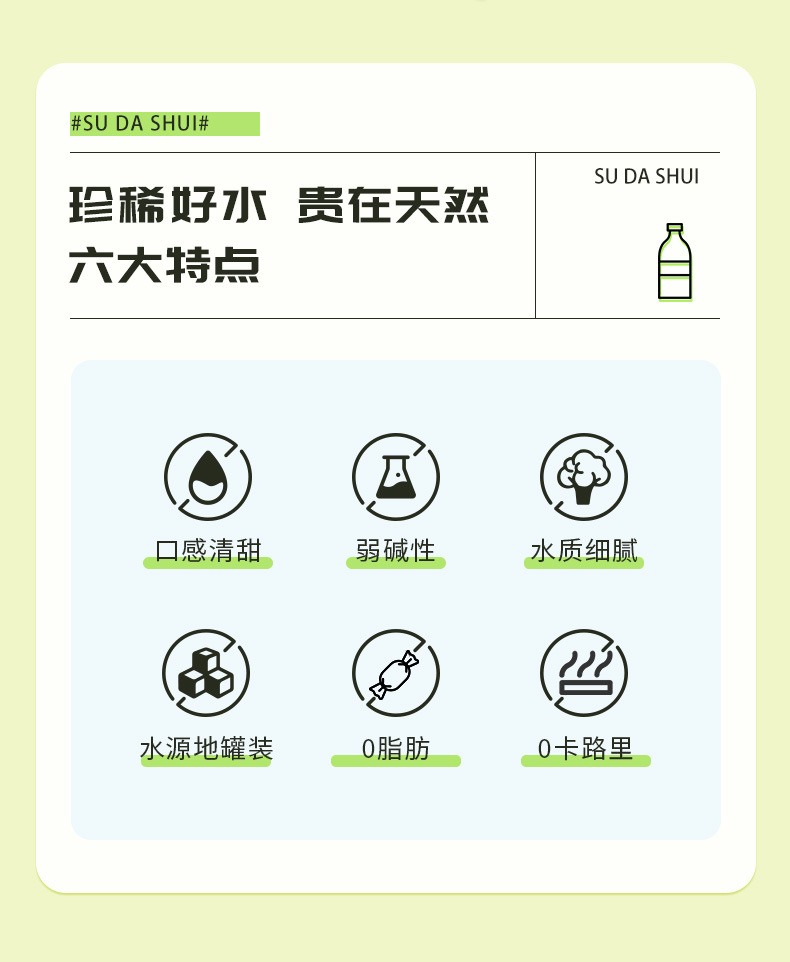 #SU DA SHUI#

珍稀好水 贵在天然
六大特点

SU DA SHUI

口感清甜 弱碱性 水质细腻

水源地罐装 0脂肪 0卡路里