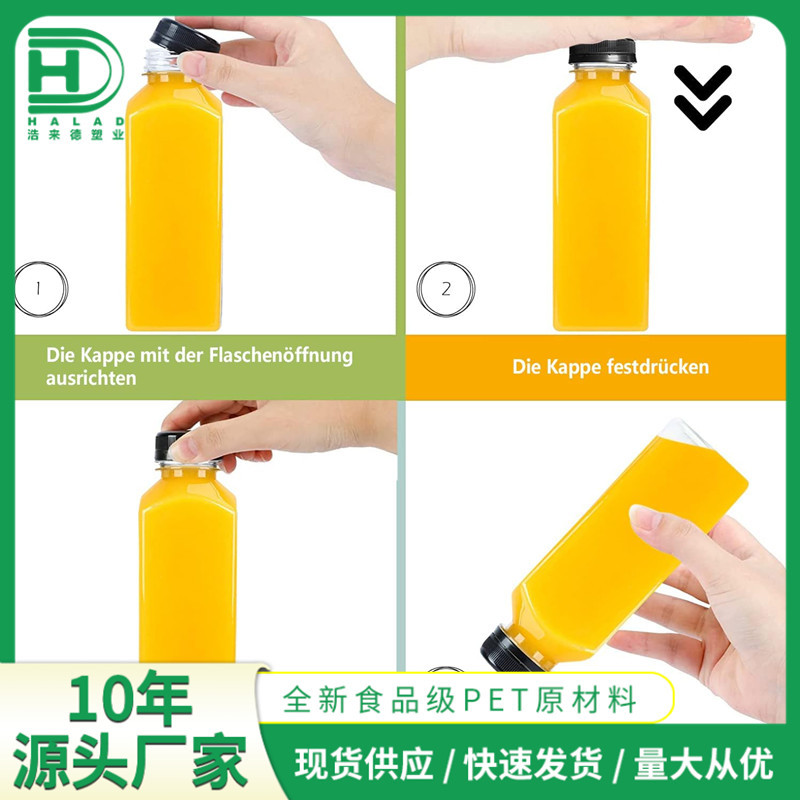 HD
HALAD
浩来德塑业

1

Die Kappe mit der Flaschenöffnung ausrichten

2

Die Kappe festdrücken

10年
源头厂家

全新食品级PET原材料

现货供应 / 快速发货 / 量大从优