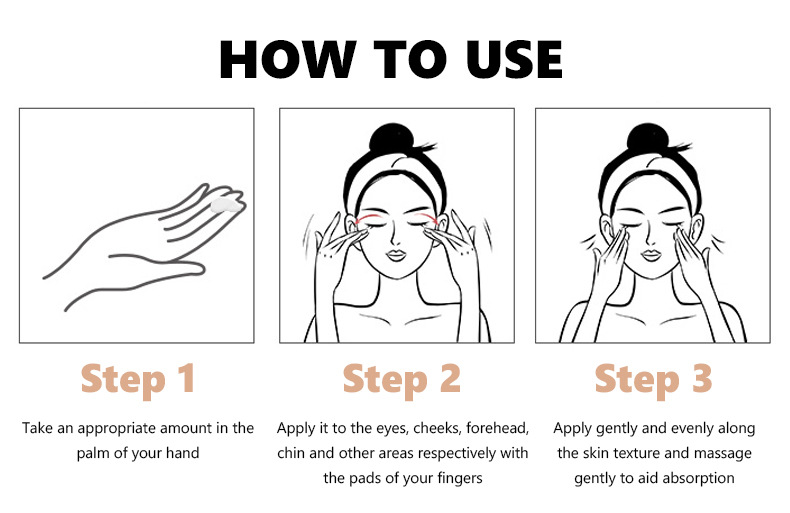 HOW TO USE

Step 1

Take an appropriate amount in the palm of your hand

Step 2

Apply it to the eyes, cheeks, forehead, chin and other areas respectively with the pads of your fingers

Step 3

Apply gently and evenly along the skin texture and massage gently to aid absorption