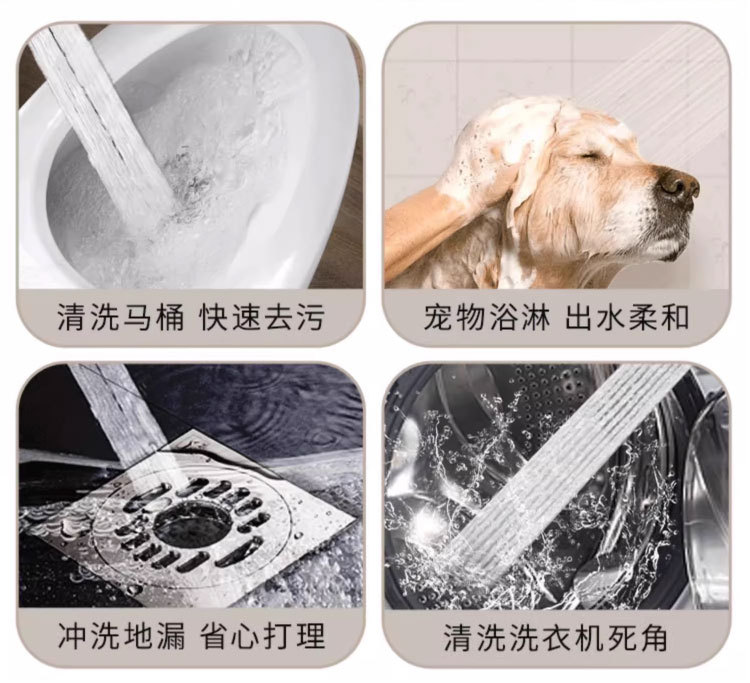 清洗马桶 快速去污

宠物浴淋 出水柔和

冲洗地漏 省心打理

清洗洗衣机死角