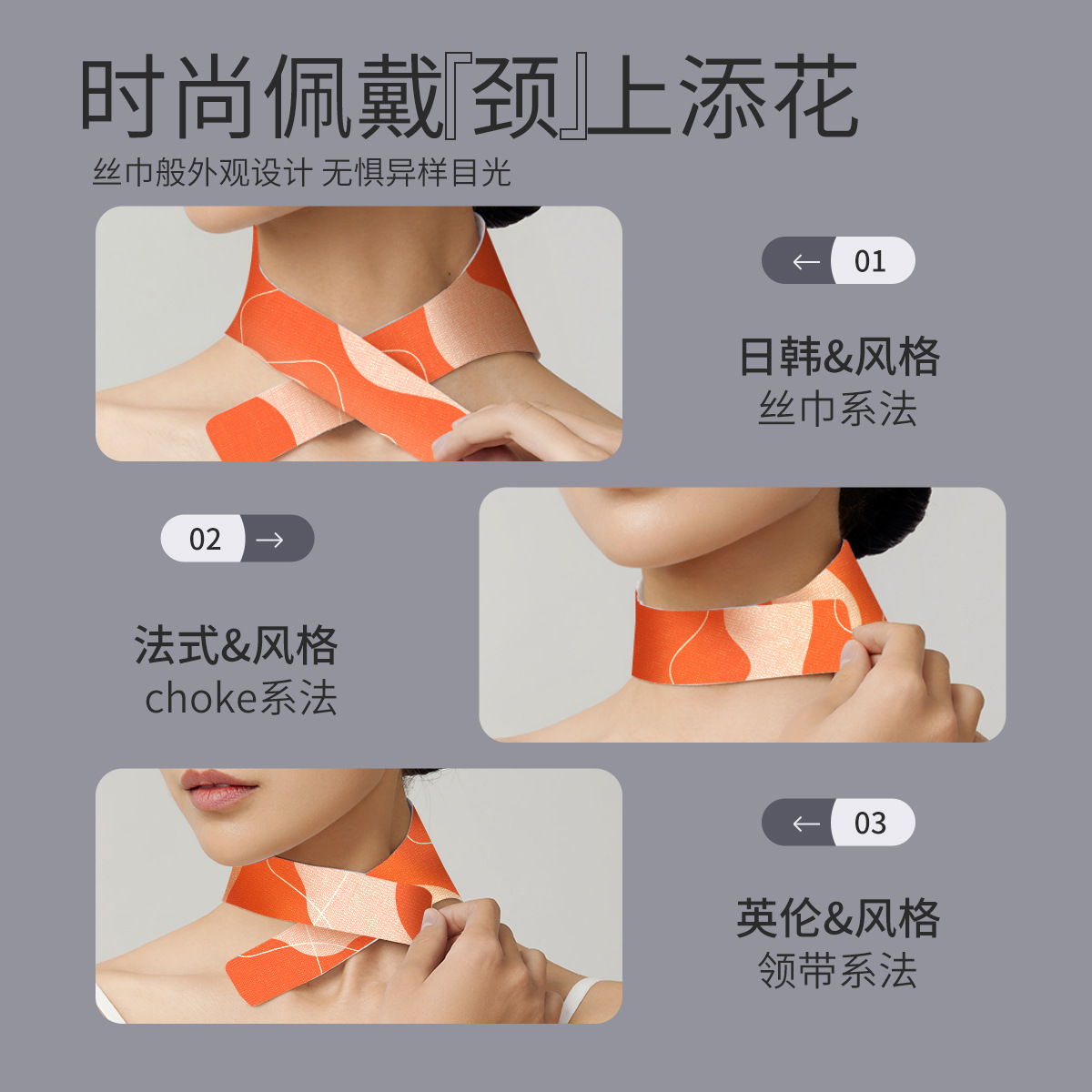 时尚佩戴『颈』上添花
丝巾般外观设计 无惧异样目光

← 01

日韩&风格
丝巾系法

02 →

法式&风格
choke系法

← 03

英伦&风格
领带系法