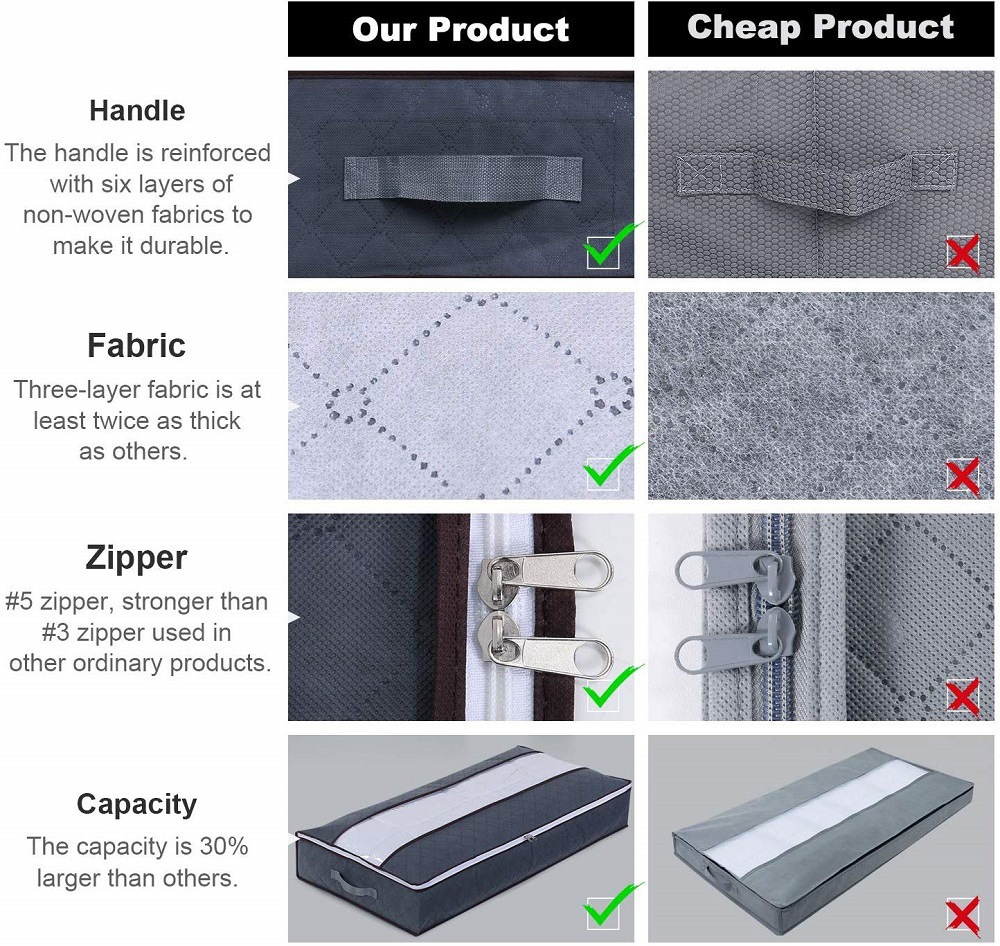 Our Product

Cheap Product

Handle

The handle is reinforced with six layers of non-woven fabrics to make it durable.

Fabric

Three-layer fabric is at least twice as thick as others.

Zipper

#5 zipper, stronger than #3 zipper used in other ordinary products.

Capacity

The capacity is 30% larger than others.