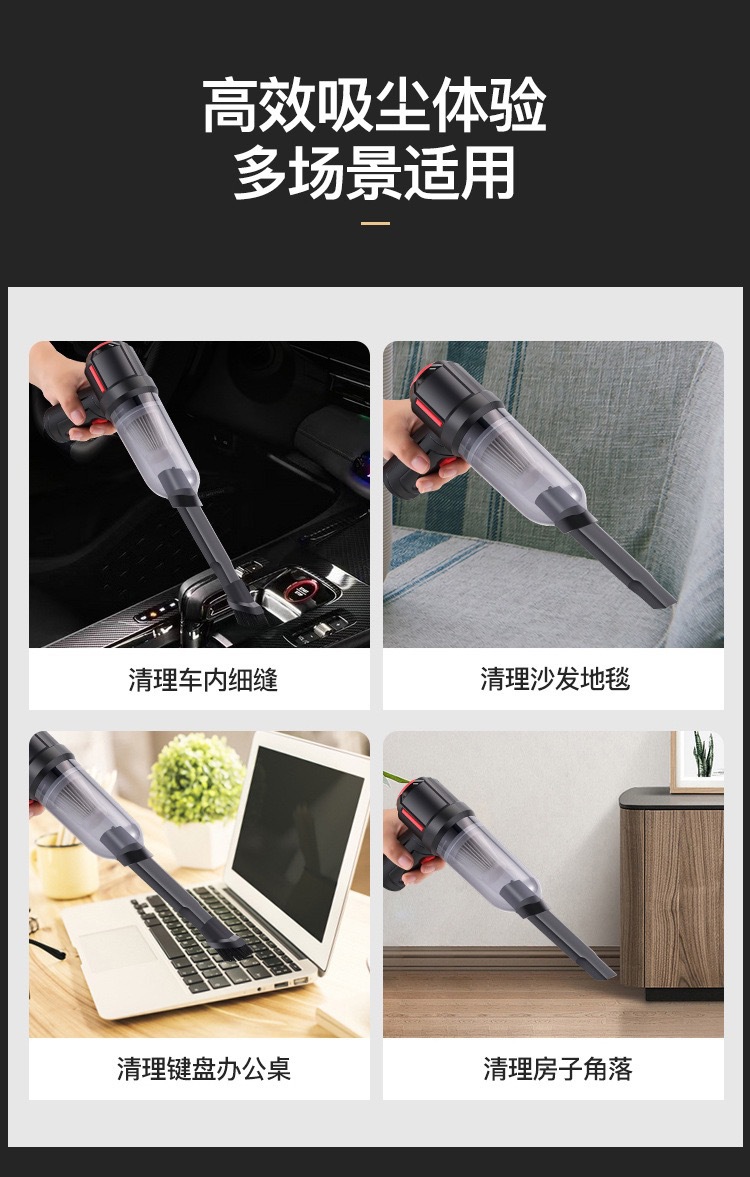 高效吸尘体验
多场景适用

清理车内细缝

清理沙发地毯

清理键盘办公桌

清理房子角落