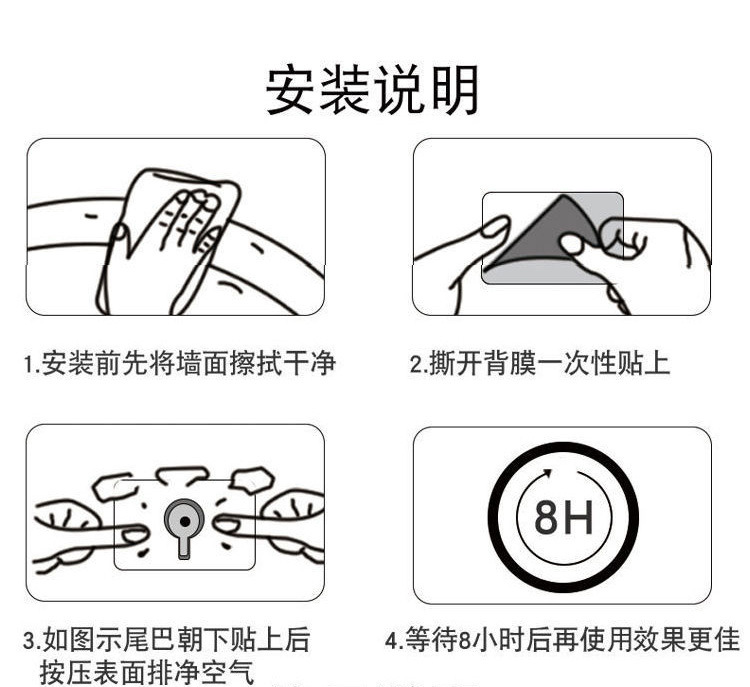 安装说明

1.安装前先将墙面擦拭干净

2.撕开背膜一次性贴上

3.如图示尾巴朝下贴上后按压表面排净空气

8H

4.等待8小时后再使用效果更佳