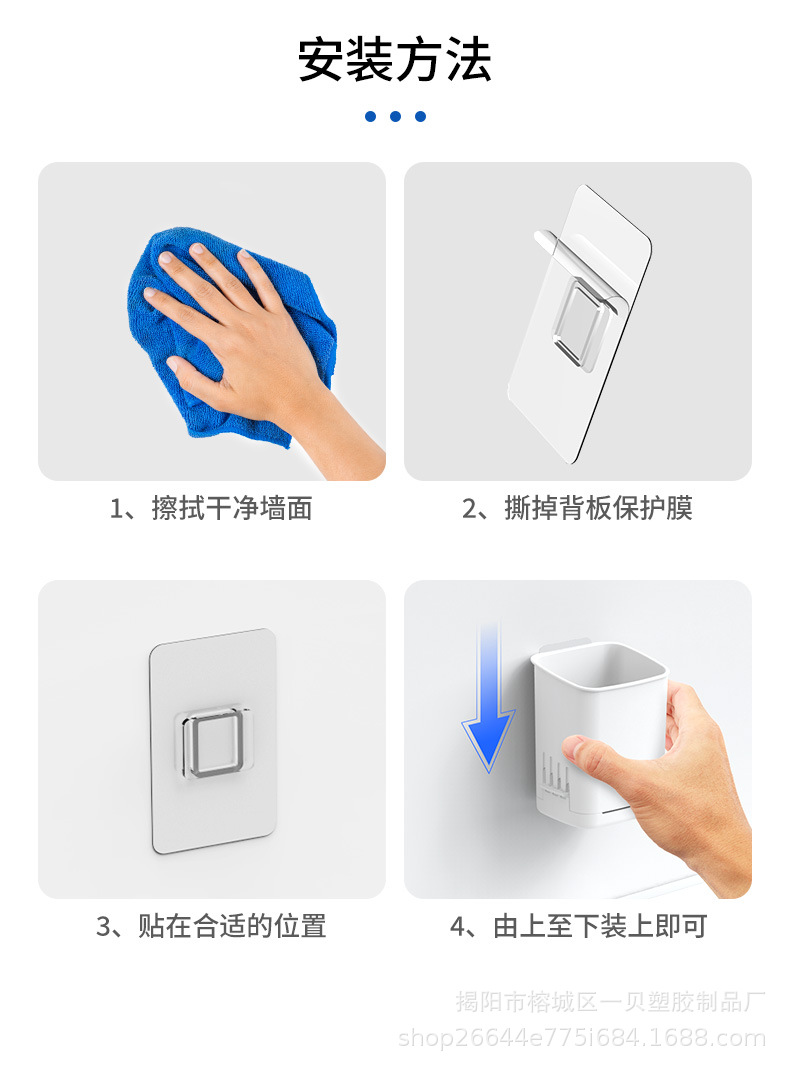 安装方法

1、擦拭干净墙面

2、撕掉背板保护膜

3、贴在合适的位置

4、由上至下装上即可

揭阳市榕城区一贝塑胶制品厂
shop26644e775i684.1688.com