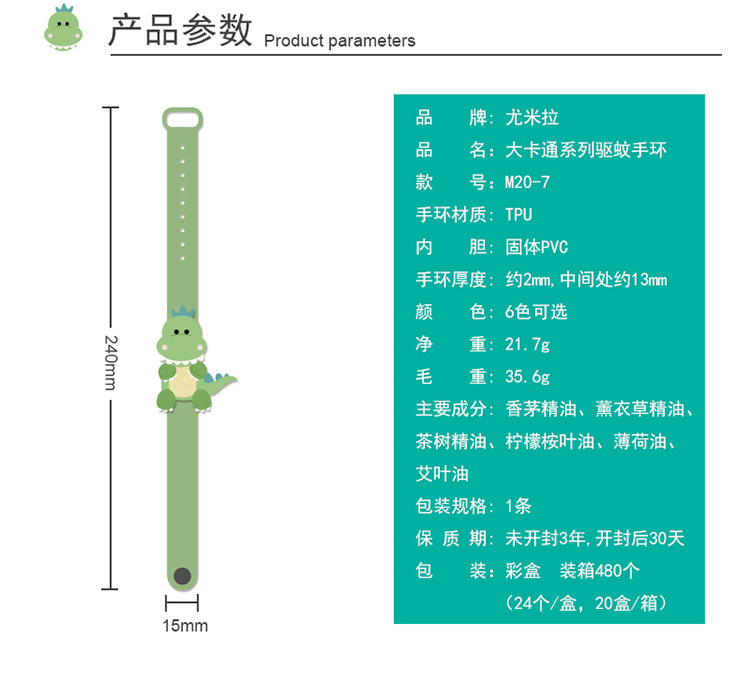 产品参数 Product parameters

240mm

15mm

品　　牌：尤米拉
品　　名：大卡通系列驱蚊手环
款　　号：M20-7
手环材质：TPU
内　　胆：固体PVC
手环厚度：约2mm，中间处约13mm
颜　　色：6色可选
净　　重：21.7g
毛　　重：35.6g
主要成分：香茅精油、薰衣草精油、茶树精油、柠檬桉叶油、薄荷油、艾叶油
包装规格：1条
保 质 期：未开封3年，开封后30天
包　　装：彩盒　装箱480个
（24个/盒，20盒/箱）