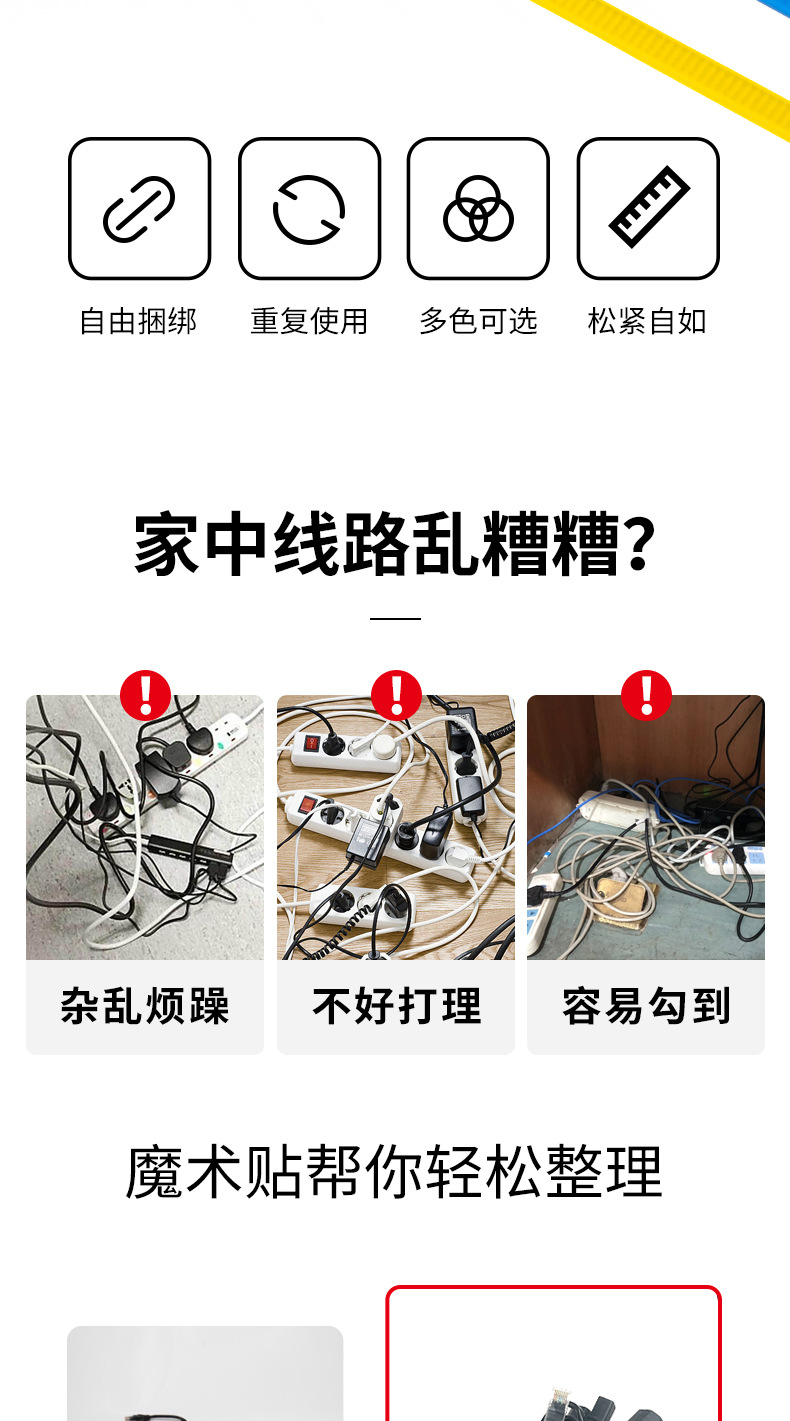 自由捆绑
重复使用
多色可选
松紧自如

家中线路乱糟糟?

杂乱烦躁
不好打理
容易勾到

魔术贴帮你轻松整理