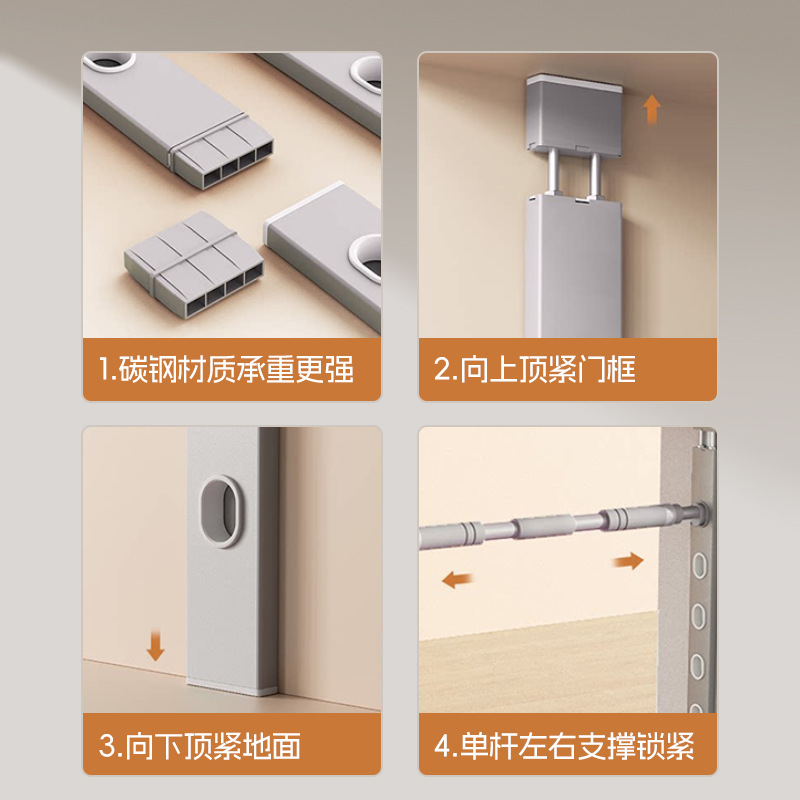 1.碳钢材质承重更强

2.向上顶紧门框

3.向下顶紧地面

4.单杆左右支撑锁紧