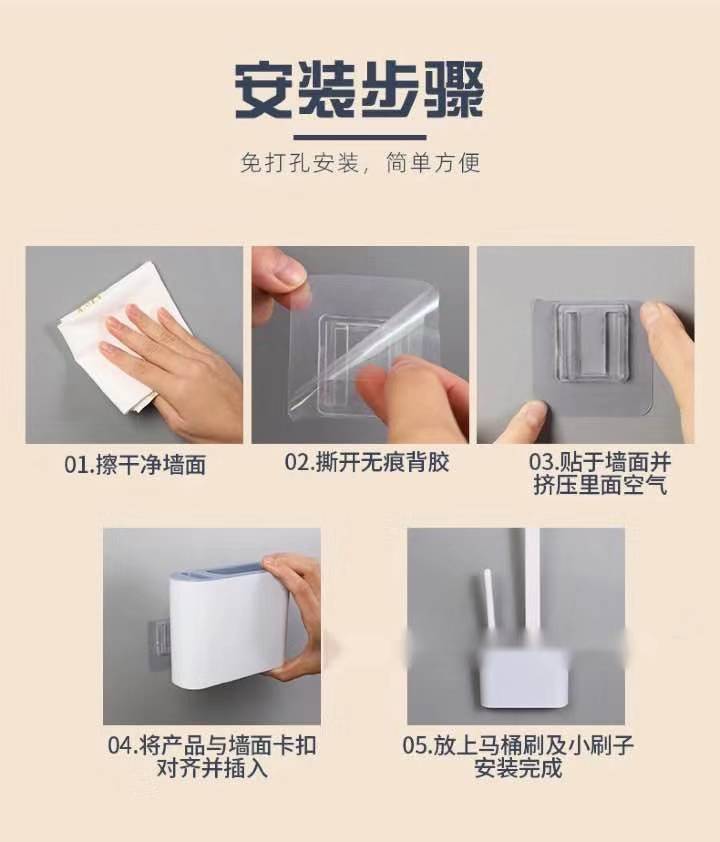 安装步骤

免打孔安装，简单方便

01.擦干净墙面

02.撕开无痕背胶

03.贴于墙面并挤压里面空气

04.将产品与墙面卡扣对齐并插入

05.放上马桶刷及小刷子安装完成