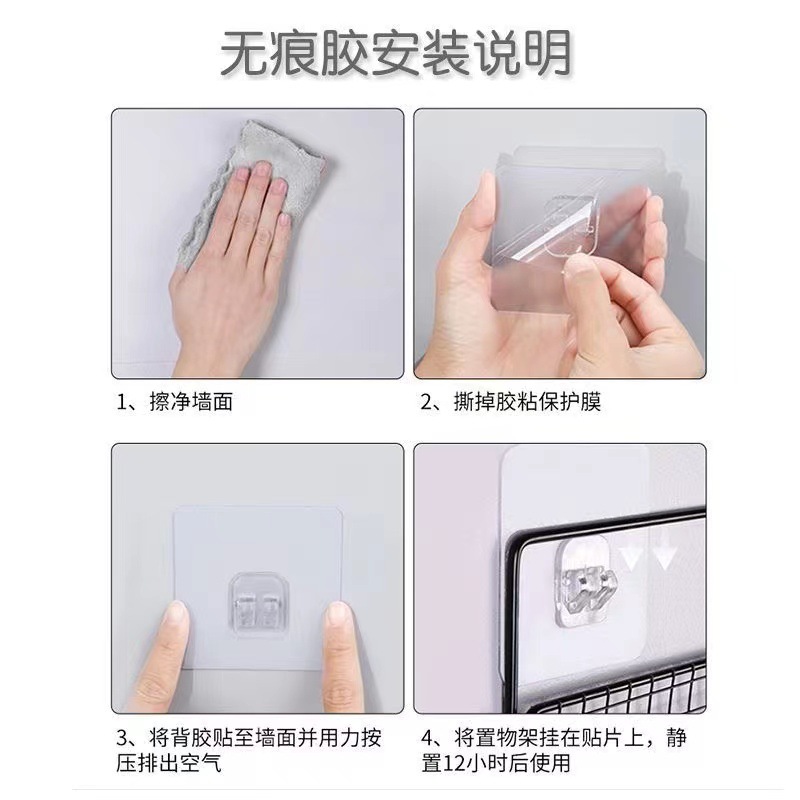 无痕胶安装说明

1、擦净墙面

2、撕掉胶粘保护膜

3、将背胶贴至墙面并用力按压排出空气

4、将置物架挂在贴片上，静置12小时后使用