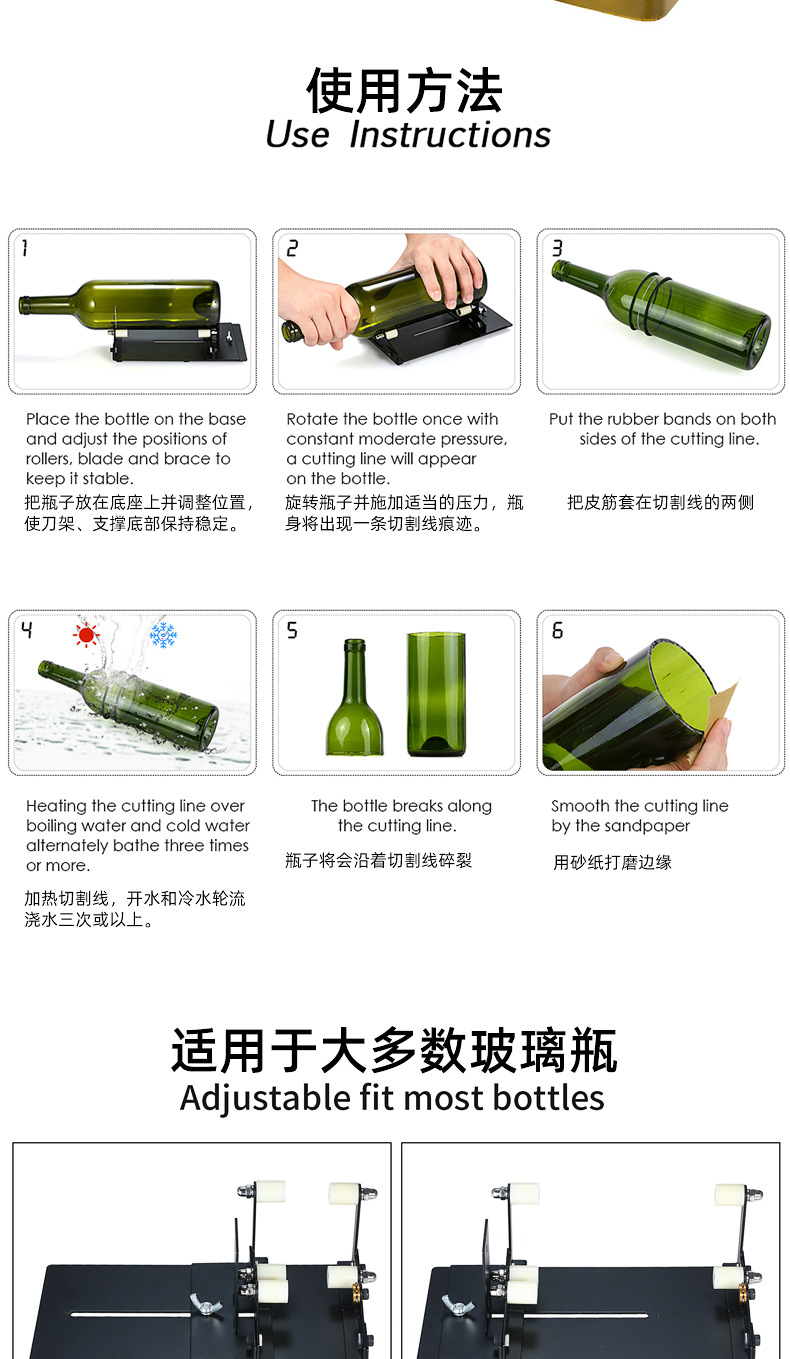 使用方法
Use Instructions

1

Place the bottle on the base and adjust the positions of rollers, blade and brace to keep it stable.

把瓶子放在底座上并调整位置，使刀架、支撑底部保持稳定。

2

Rotate the bottle once with constant moderate pressure, a cutting line will appear on the bottle.

旋转瓶子并施加适当的压力，瓶身将出现一条切割线痕迹。

3

Put the rubber bands on both sides of the cutting line.

把皮筋套在切割线的两侧

4

Heating the cutting line over boiling water and cold water alternately bathe three times or more.

加热切割线，开水和冷水轮流浇水三次或以上。

5

The bottle breaks along the cutting line.

瓶子将会沿着切割线碎裂

6

Smooth the cutting line by the sandpaper

用砂纸打磨边缘

适用于大多数玻璃瓶
Adjustable fit most bottles