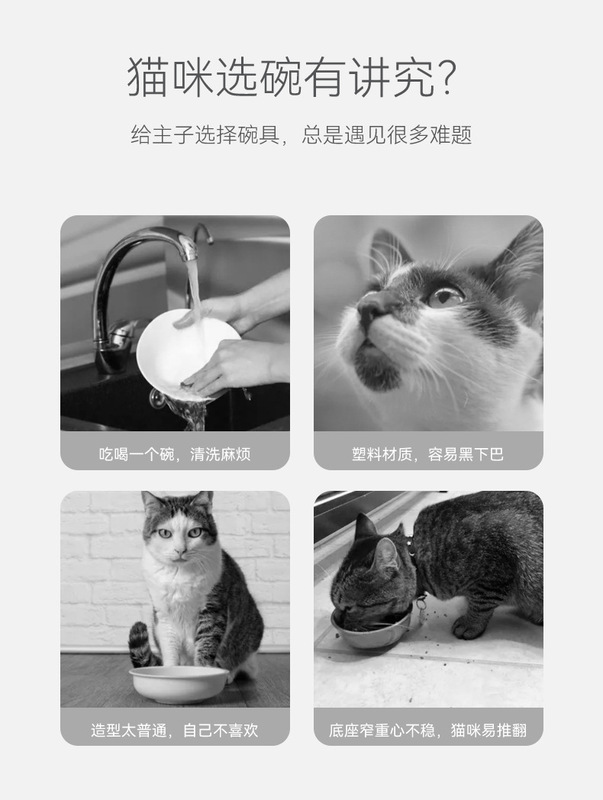 猫咪选碗有讲究?

给主子选择碗具，总是遇见很多难题

吃喝一个碗，清洗麻烦

塑料材质，容易黑下巴

造型太普通，自己不喜欢

底座窄重心不稳，猫咪易推翻