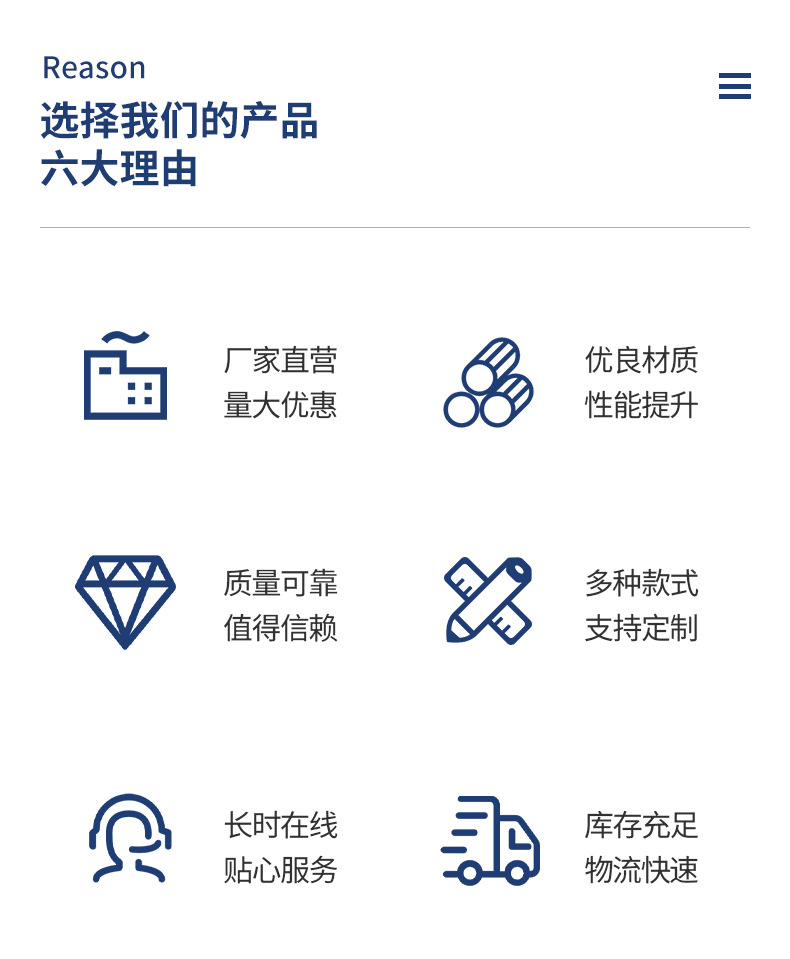 Reason
选择我们的产品
六大理由

厂家直营
量大优惠

优良材质
性能提升

质量可靠
值得信赖

多种款式
支持定制

长时在线
贴心服务

库存充足
物流快速