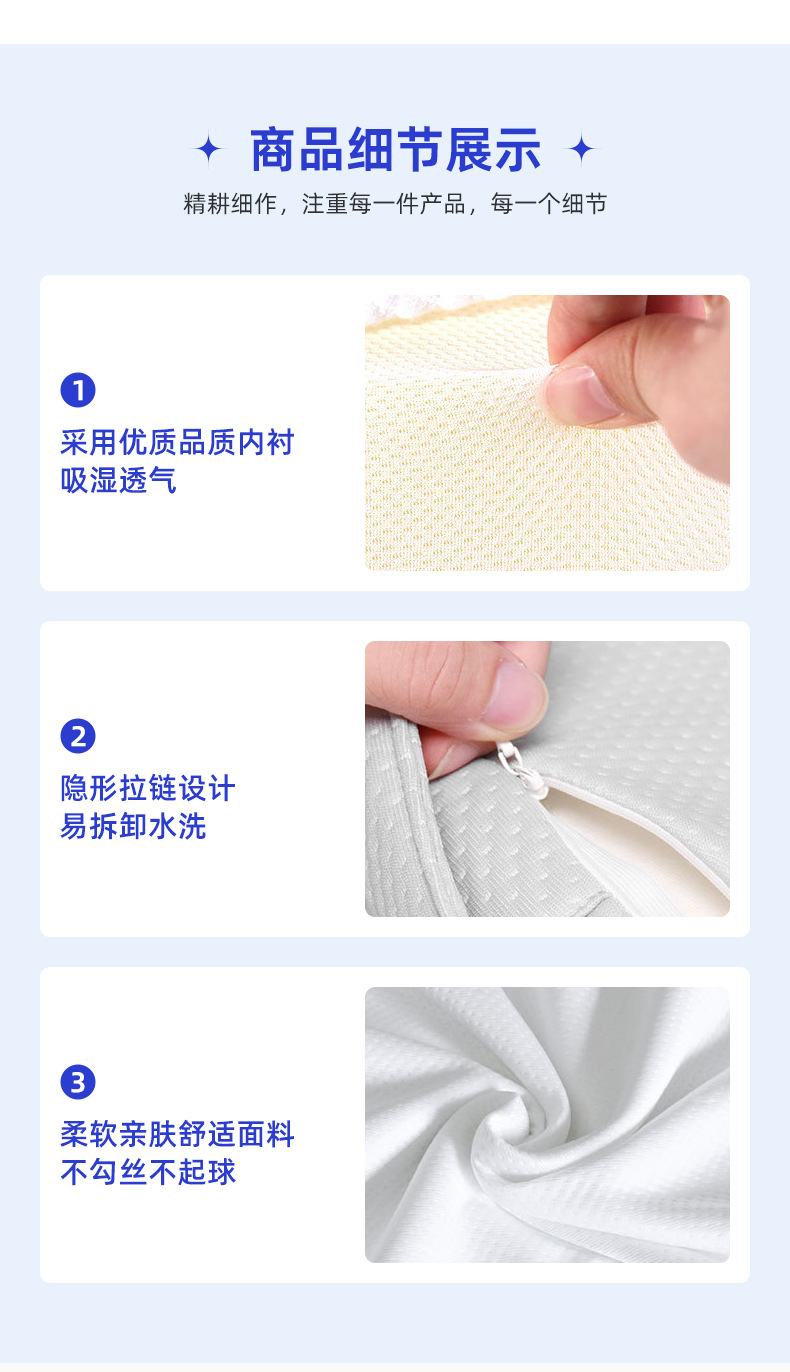 商品细节展示

精耕细作，注重每一件产品，每一个细节

1
采用优质品质内衬
吸湿透气

2
隐形拉链设计
易拆卸水洗

3
柔软亲肤舒适面料
不勾丝不起球