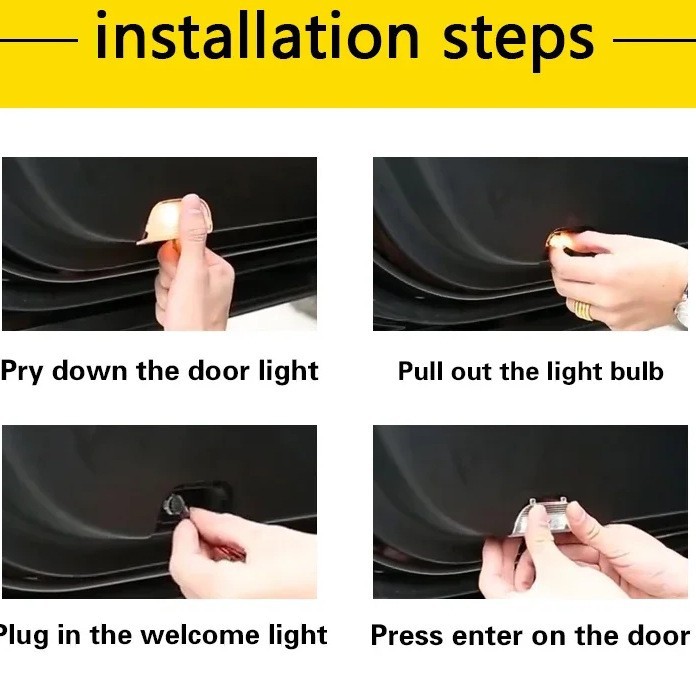 installation steps

Pry down the door light

Pull out the light bulb

Plug in the welcome light

Press enter on the door