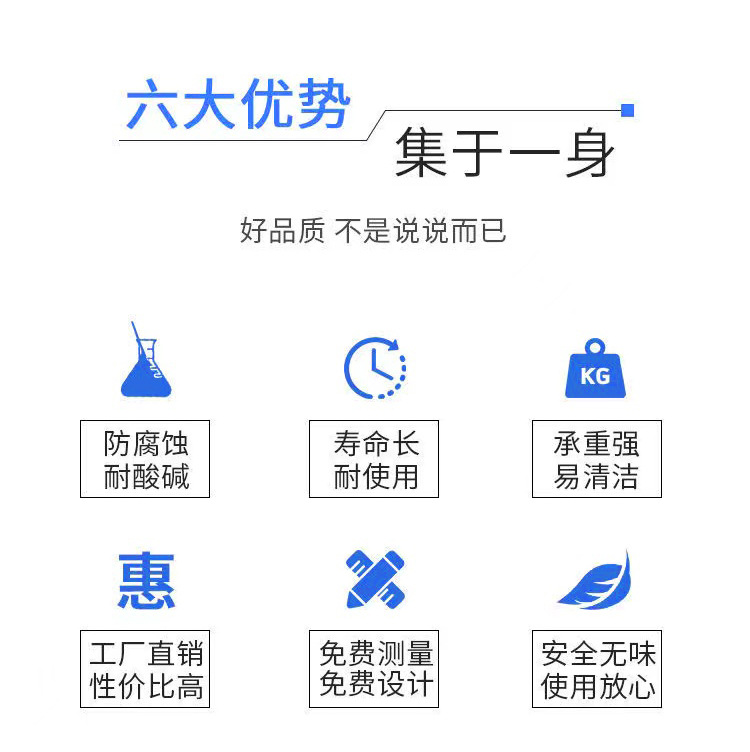 六大优势
集于一身

好品质 不是说说而已

KG

防腐蚀
耐酸碱

寿命长
耐使用

承重强
易清洁

惠

工厂直销
性价比高

免费测量
免费设计

安全无味
使用放心