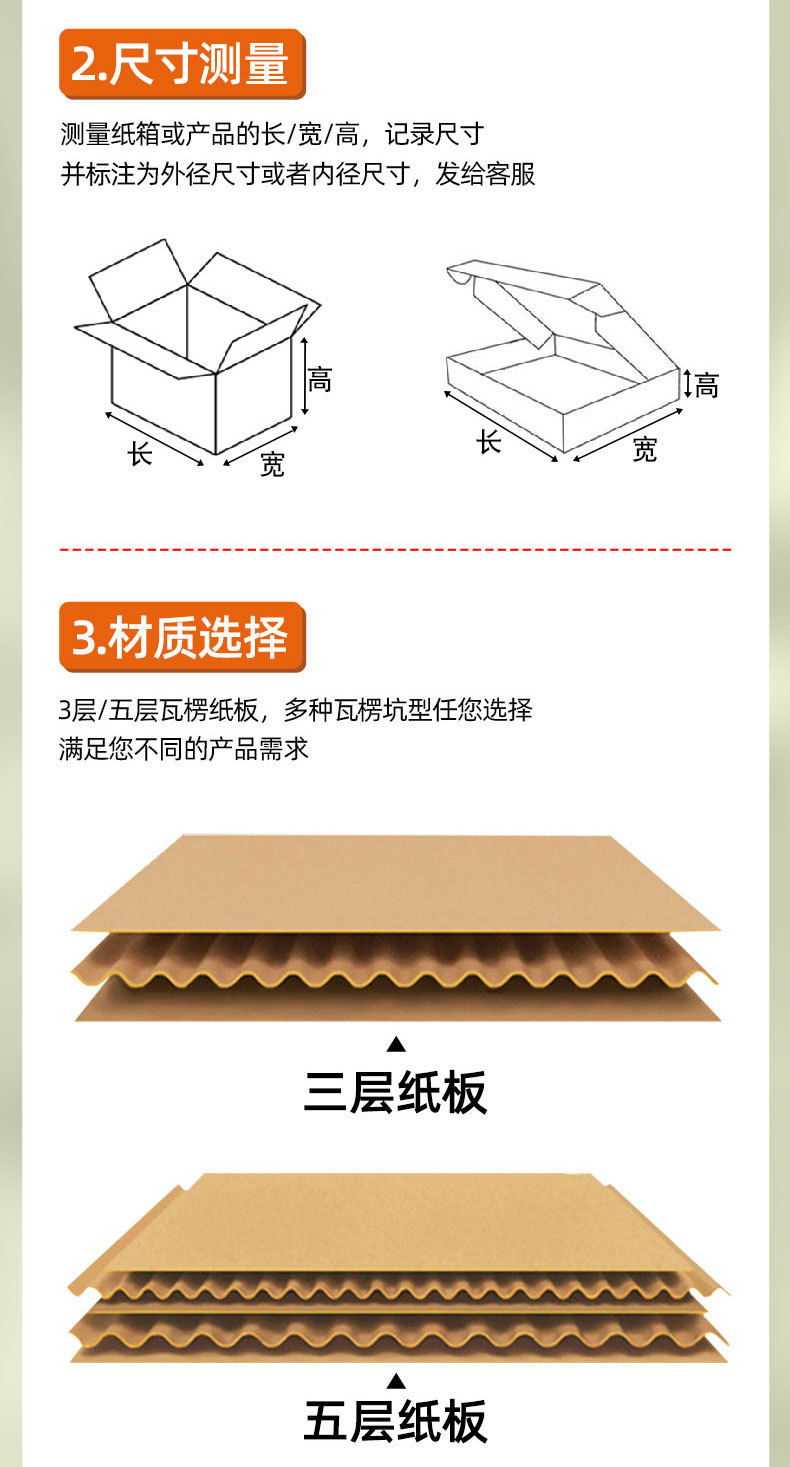 2.尺寸测量

测量纸箱或产品的长/宽/高，记录尺寸
并标注为外径尺寸或者内径尺寸，发给客服

高
长
宽

高
长
宽

3.材质选择

3层/五层瓦楞纸板，多种瓦楞坑型任您选择
满足您不同的产品需求

三层纸板

五层纸板