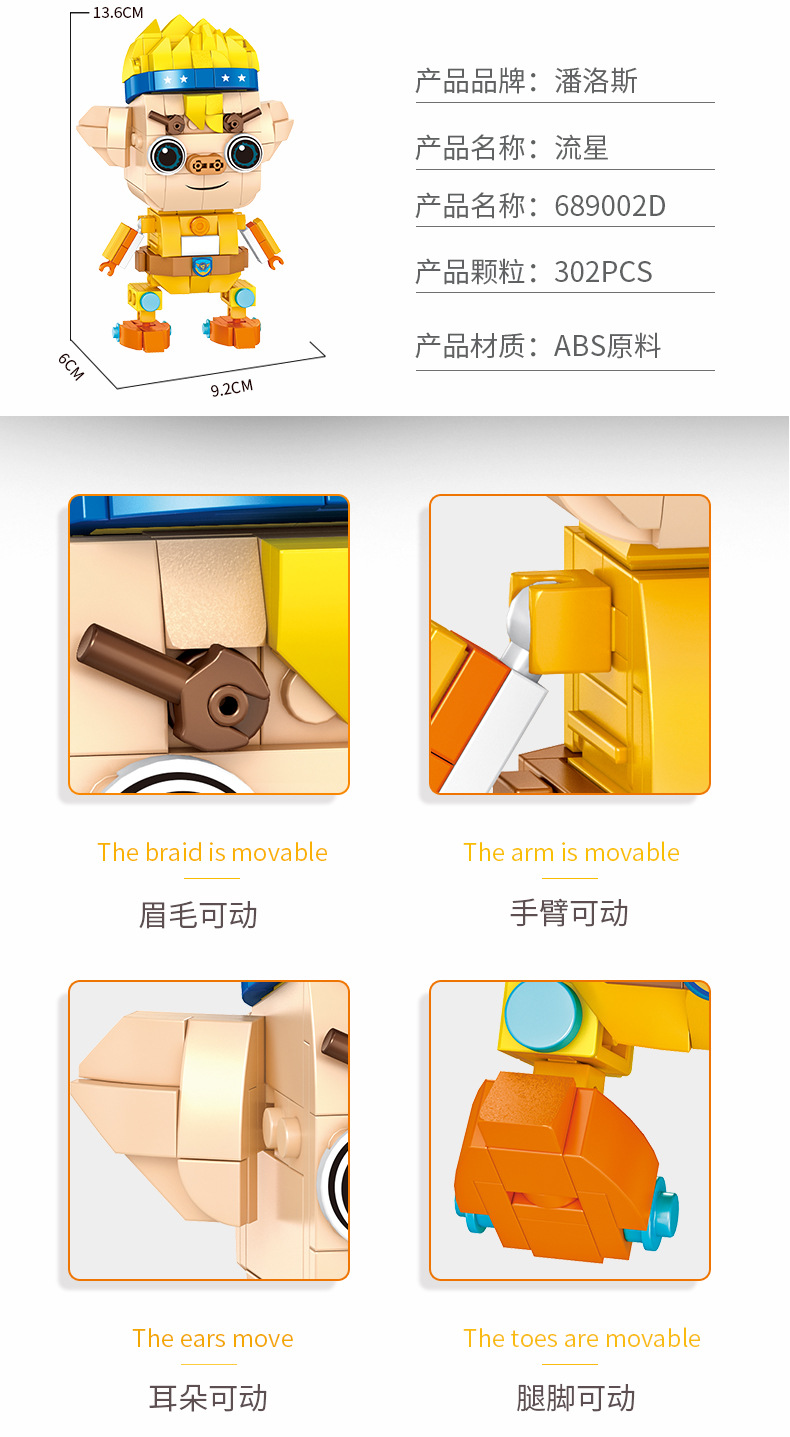 13.6CM

6CM

9.2CM

产品品牌：潘洛斯

产品名称：流星

产品名称：689002D

产品颗粒：302PCS

产品材质：ABS原料

The braid is movable

眉毛可动

The arm is movable

手臂可动

The ears move

耳朵可动

The toes are movable

腿脚可动