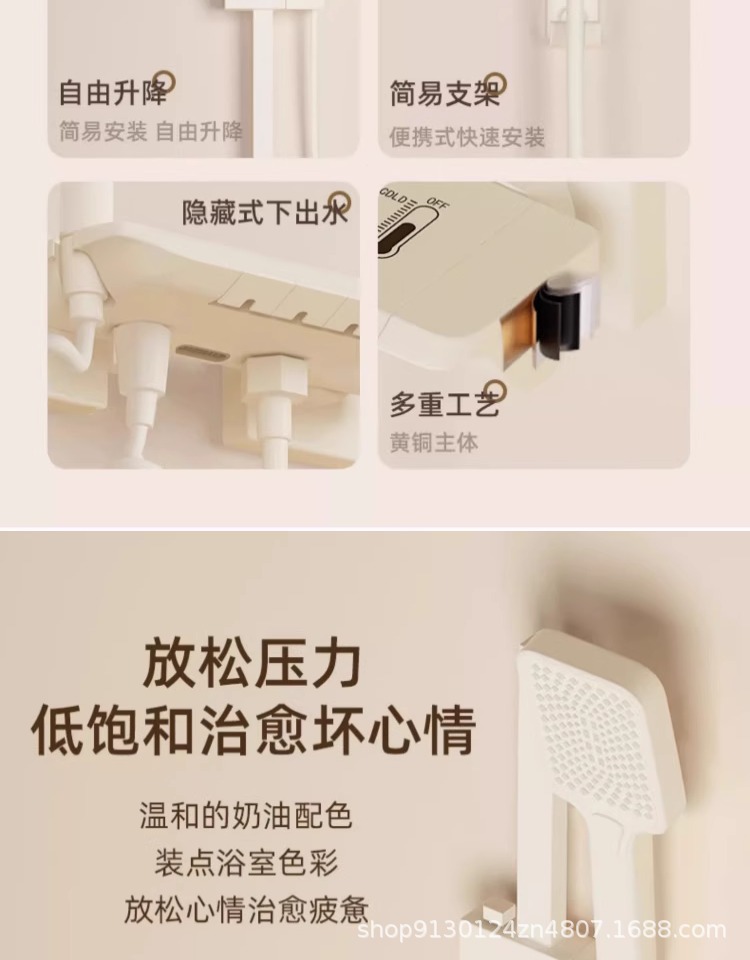 自由升降
简易安装 自由升降

简易支架
便携式快速安装

隐藏式下出水

COLD OFF

多重工艺
黄铜主体

放松压力
低饱和治愈坏心情

温和的奶油配色
装点浴室色彩
放松心情治愈疲惫

shop9130124zn4807.1688.com