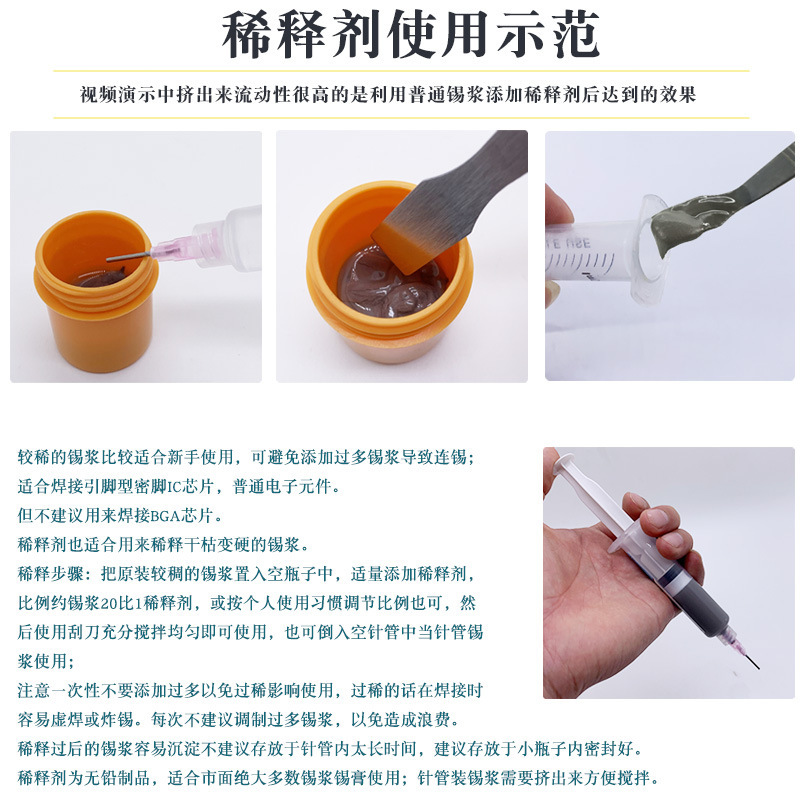 稀释剂使用示范

视频演示中挤出来流动性很高的是利用普通锡浆添加稀释剂后达到的效果

较稀的锡浆比较适合新手使用，可避免添加过多锡浆导致连锡；
适合焊接引脚型密脚IC芯片，普通电子元件。
但不建议用来焊接BGA芯片。
稀释剂也适合用来稀释干枯变硬的锡浆。
稀释步骤：把原装较稠的锡浆置入空瓶子中，适量添加稀释剂，比例约锡浆20比1稀释剂，或按个人使用习惯调节比例也可，然后使用刮刀充分搅拌均匀即可使用，也可倒入空针管中当针管锡浆使用；
注意一次性不要添加过多以免过稀影响使用，过稀的话在焊接时容易虚焊或炸锡。每次不建议调制过多锡浆，以免造成浪费。
稀释过后的锡浆容易沉淀不建议存放于针管内太长时间，建议存放于小瓶子内密封好。
稀释剂为无铅制品，适合市面绝大多数锡浆锡膏使用；针管装锡浆需要挤出来方便搅拌。