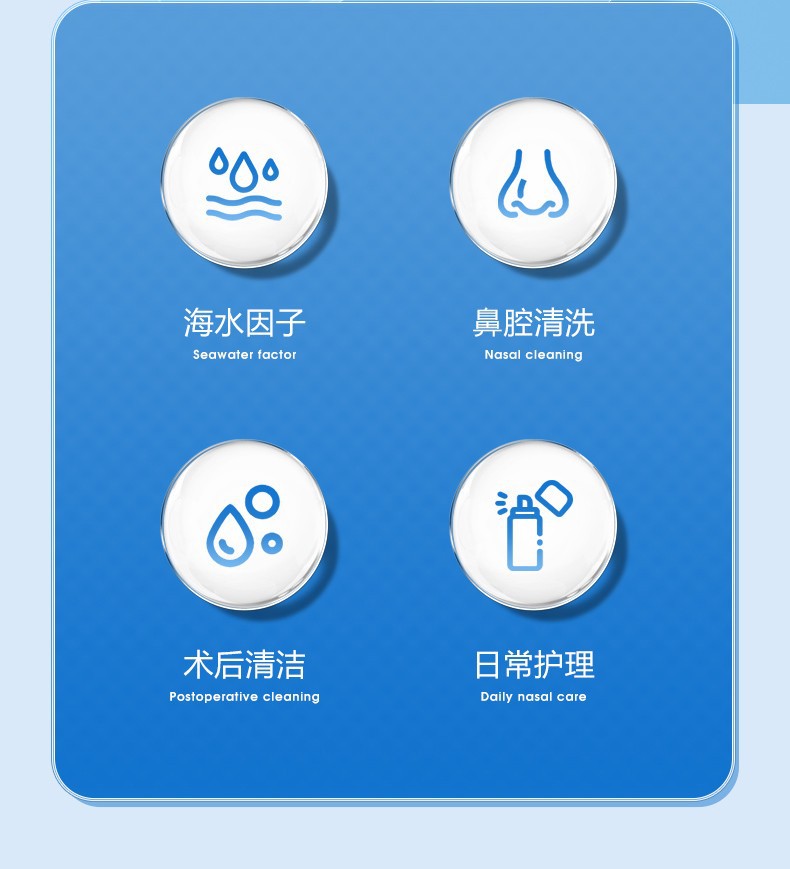 海水因子
Seawater factor

鼻腔清洗
Nasal cleaning

术后清洁
Postoperative cleaning

日常护理
Daily nasal care