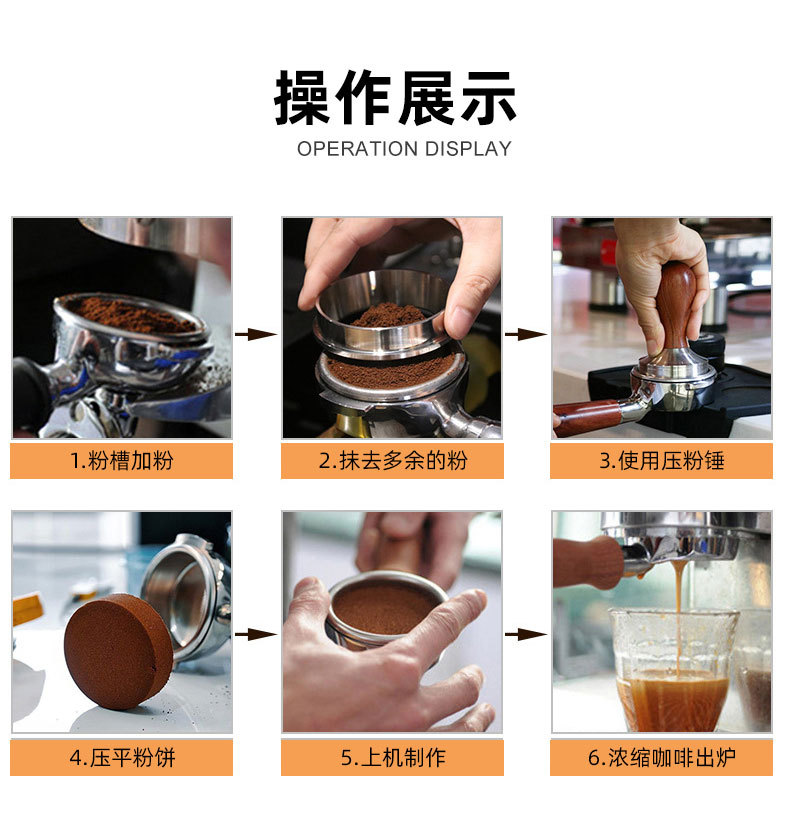 操作展示
OPERATION DISPLAY

1.粉槽加粉

2.抹去多余的粉

3.使用压粉锤

4.压平粉饼

5.上机制作

6.浓缩咖啡出炉